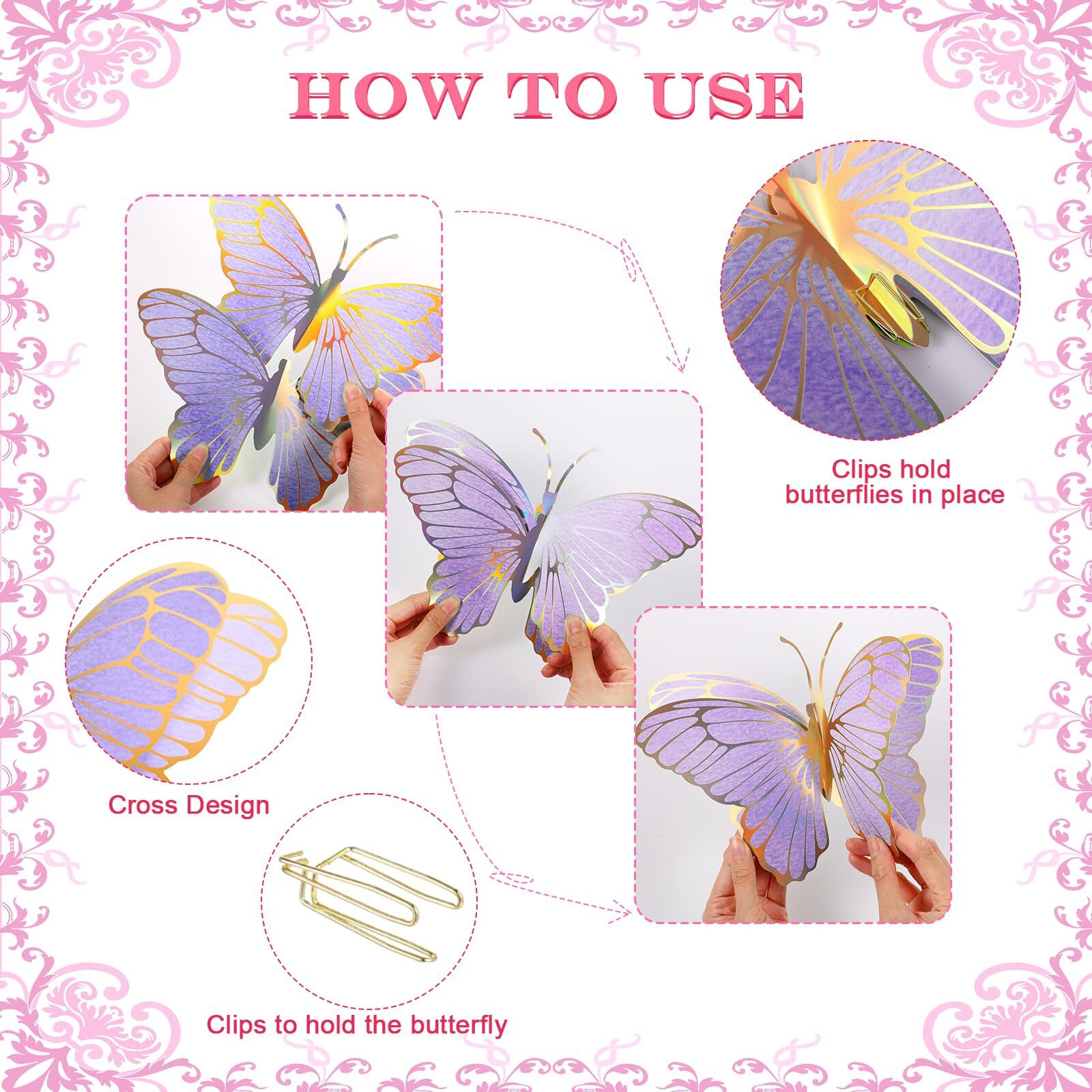 HOW TO USE

Clips hold butterflies in place

Cross Design

Clips to hold the butterfly