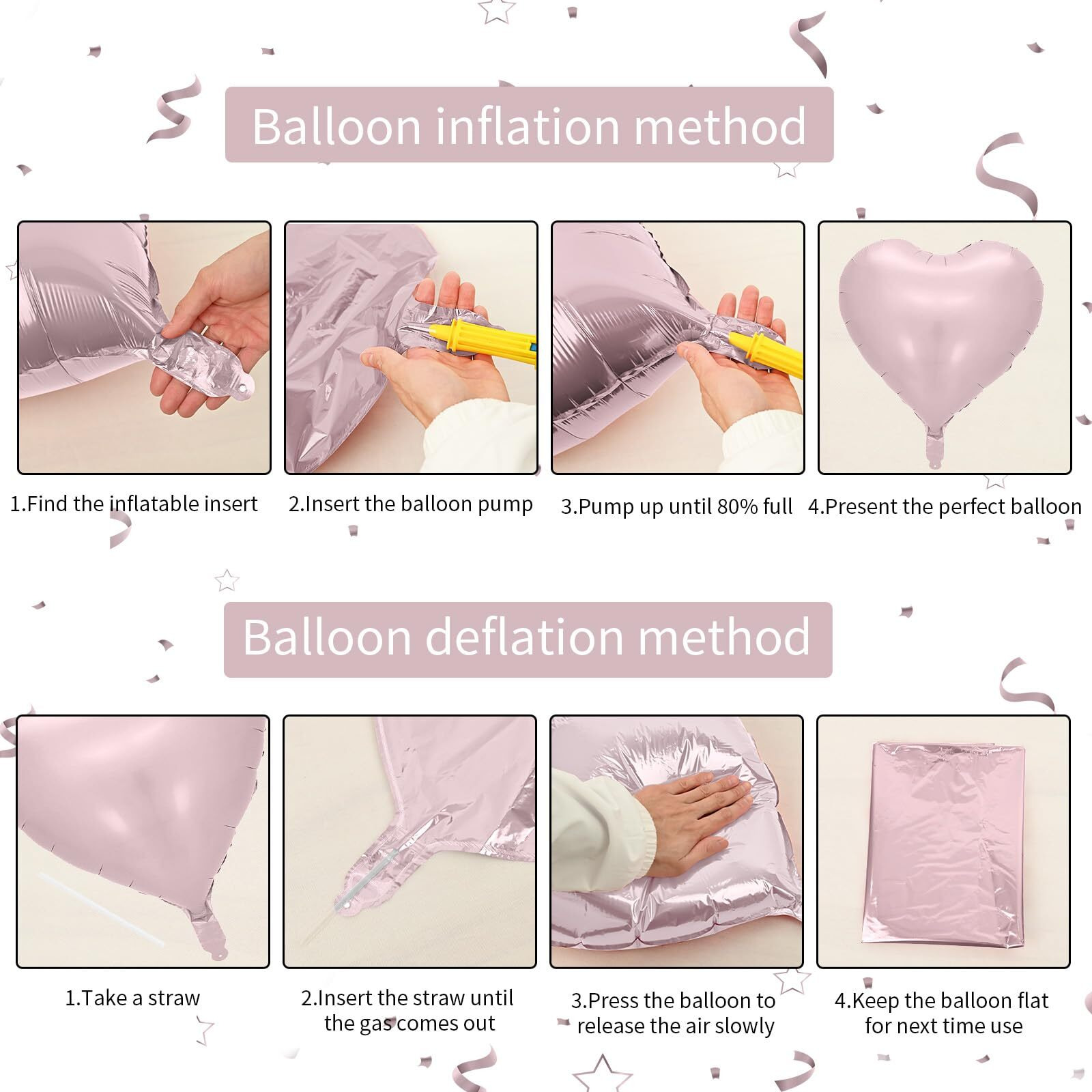 Balloon inflation method

1.Find the inflatable insert

2.Insert the balloon pump

3.Pump up until 80% full

4.Present the perfect balloon

Balloon deflation method

1.Take a straw

2.Insert the straw until the gas comes out

3.Press the balloon to release the air slowly

4.Keep the balloon flat for next time use