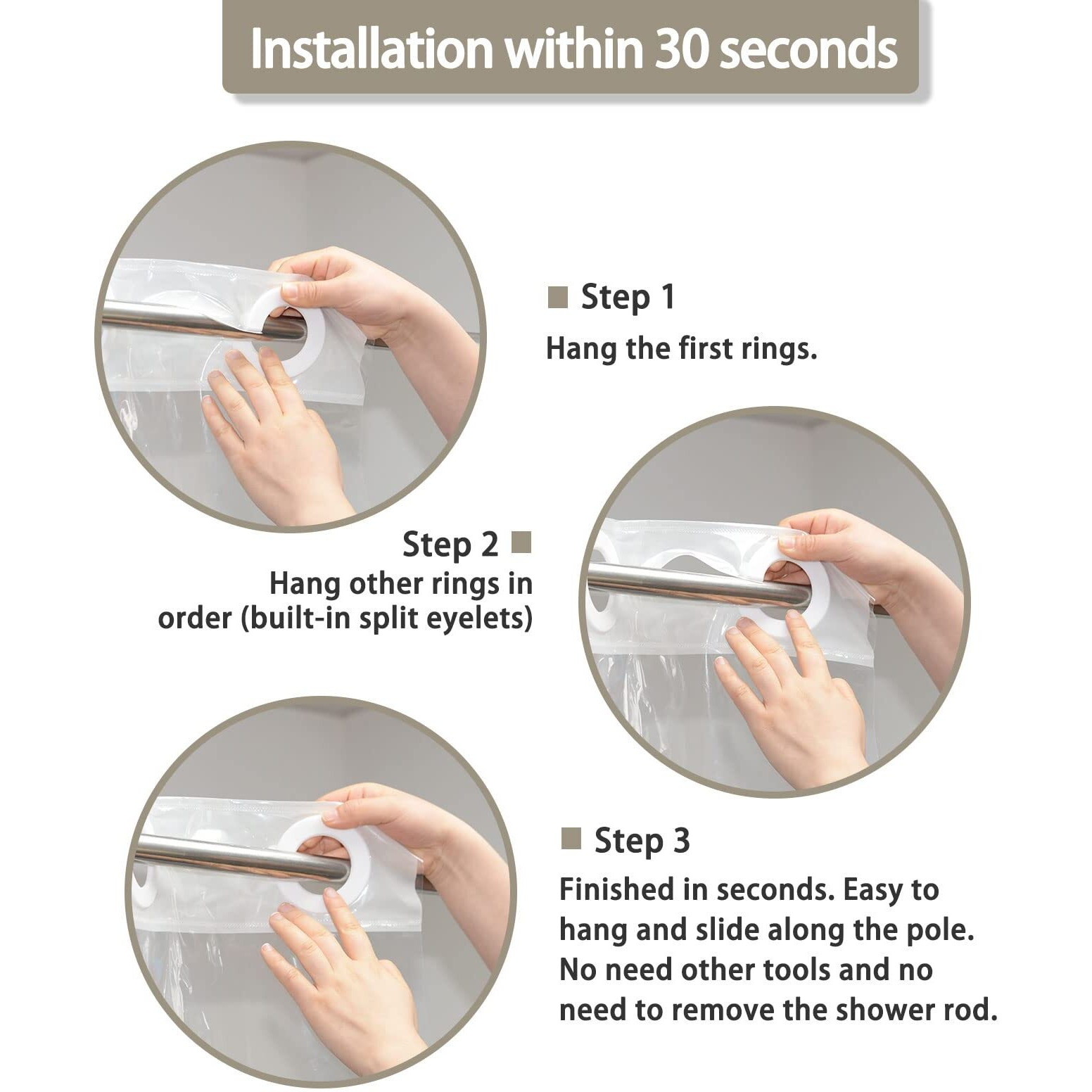 Installation within 30 seconds

Step 1
Hang the first rings.

Step 2
Hang other rings in order (built-in split eyelets)

Step 3
Finished in seconds. Easy to hang and slide along the pole. No need other tools and no need to remove the shower rod.