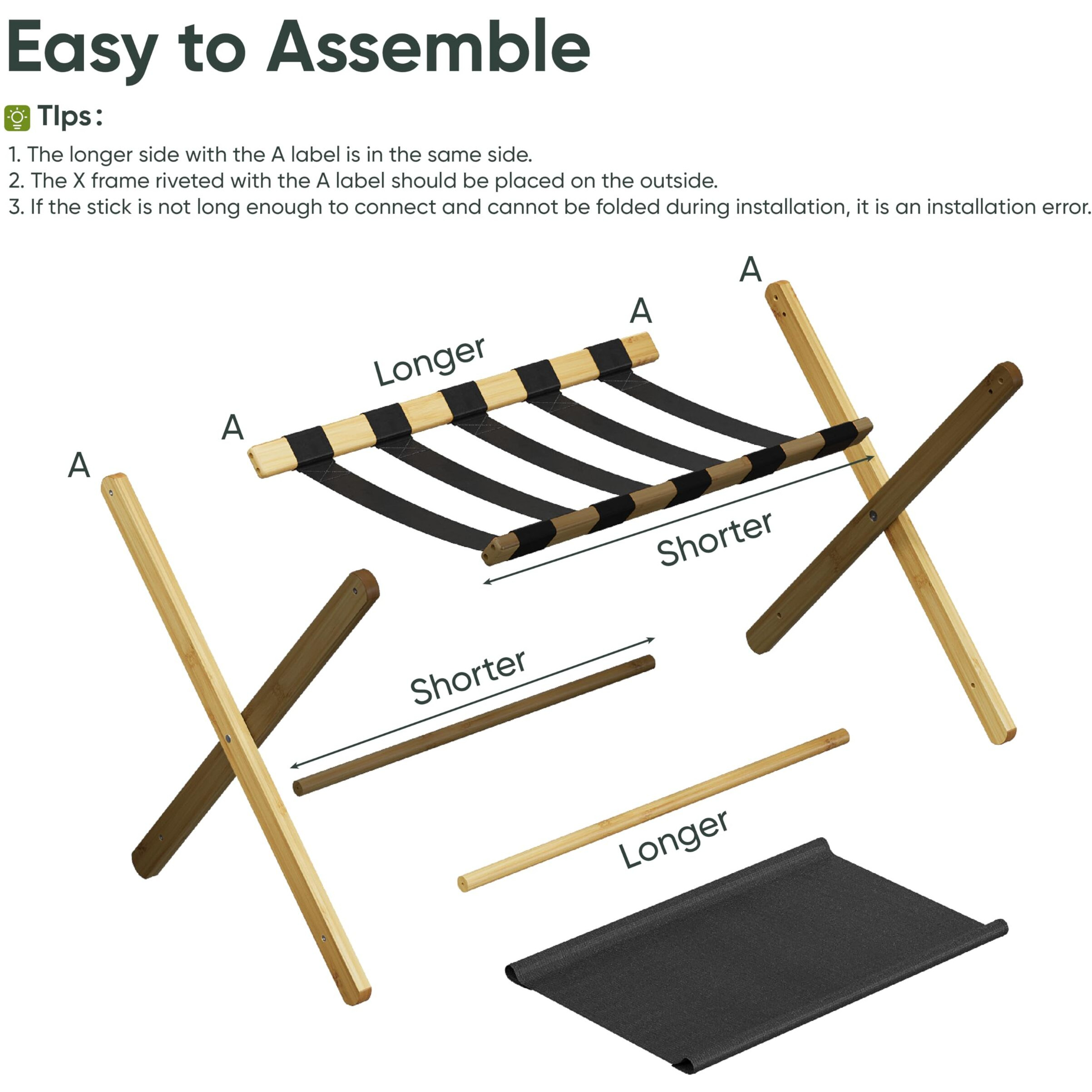 Easy to Assemble

TIps:

1. The longer side with the A label is in the same side.
2. The X frame riveted with the A label should be placed on the outside.
3. If the stick is not long enough to connect and cannot be folded during installation, it is an installation error.

A

A

Longer

A

A

Shorter

Shorter

Longer