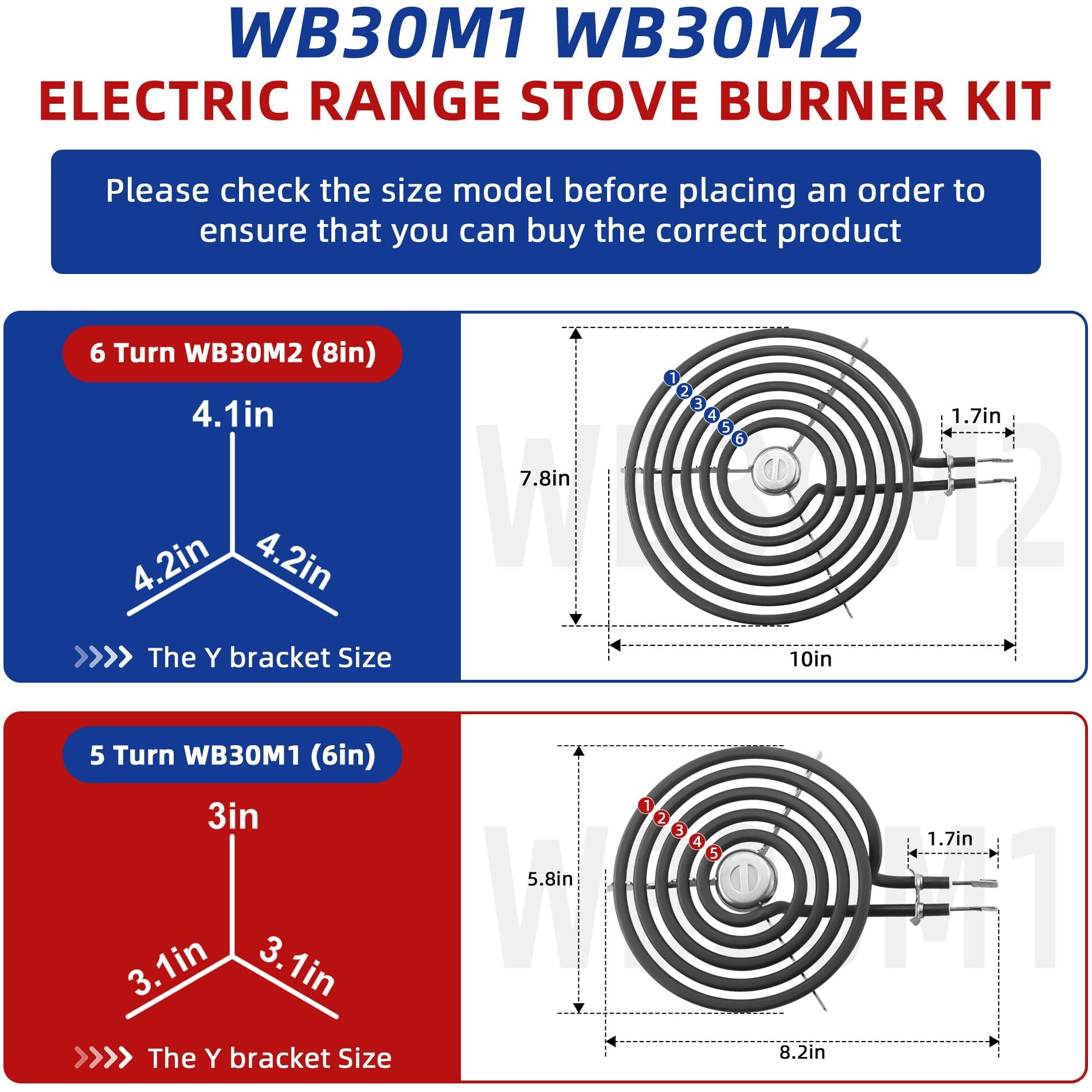 WB30M1 WB30M2
ELECTRIC RANGE STOVE BURNER KIT

Please check the size model before placing an order to ensure that you can buy the correct product

6 Turn WB30M2 (8in)

4.1in
4.2in
4.2in

The Y bracket Size

WB30M2
1 2 3 4 5 6
7.8in
1.7in
10in

5 Turn WB30M1 (6in)

3in
3.1in
3.1in

The Y bracket Size

WB30M1
1 2 3 4 5
5.8in
1.7in
8.2in