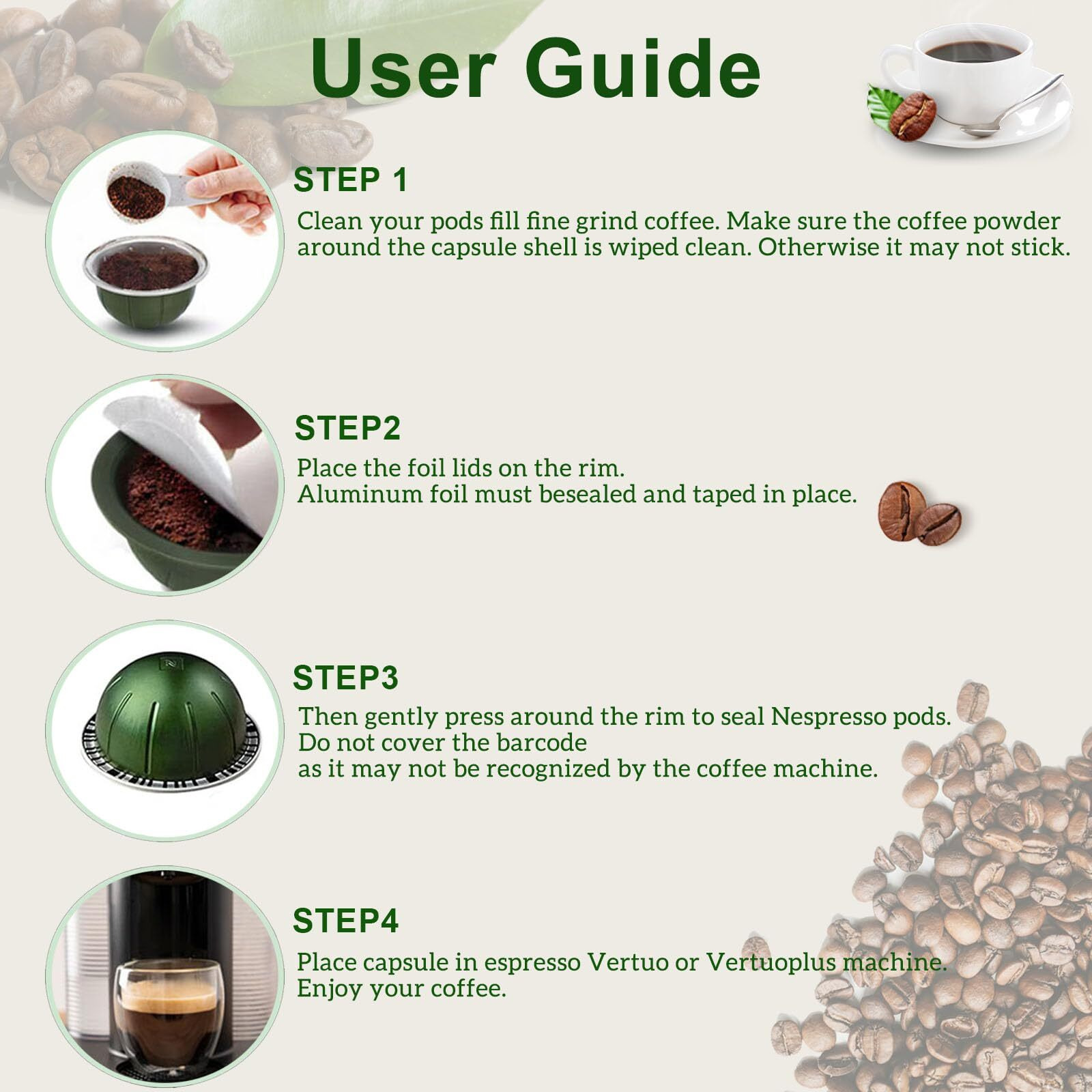 User Guide

STEP 1

Clean your pods fill fine grind coffee. Make sure the coffee powder around the capsule shell is wiped clean. Otherwise it may not stick.

STEP2

Place the foil lids on the rim.
Aluminum foil must besealed and taped in place.

STEP3

Then gently press around the rim to seal Nespresso pods.
Do not cover the barcode
as it may not be recognized by the coffee machine.

STEP4

Place capsule in espresso Vertuo or Vertuoplus machine.
Enjoy your coffee.