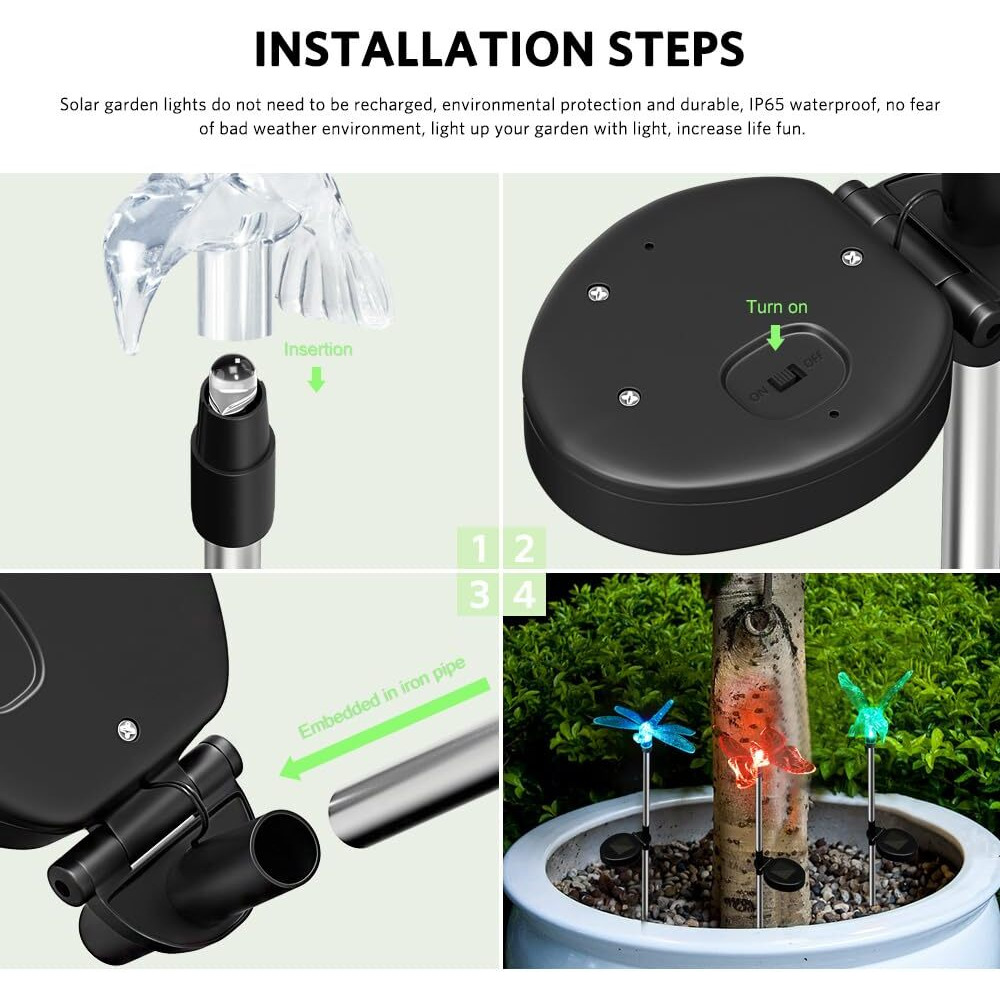 INSTALLATION STEPS

Solar garden lights do not need to be recharged, environmental protection and durable, IP65 waterproof, no fear of bad weather environment, light up your garden with light, increase life fun.

Insertion

Turn on

ON OFF

1 2
3 4

Embedded in iron pipe