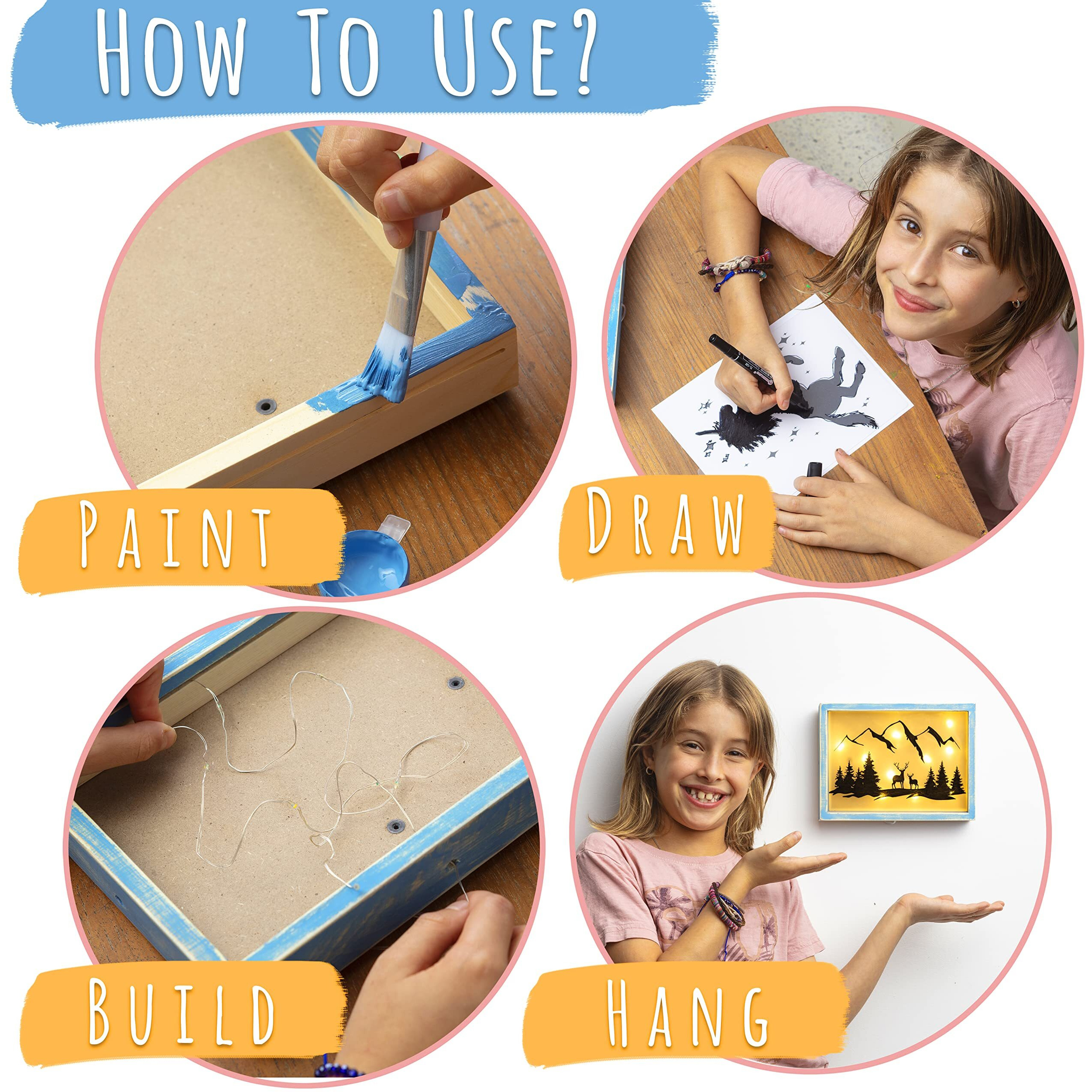 HOW TO USE?

PAINT

DRAW

BUILD

HANG