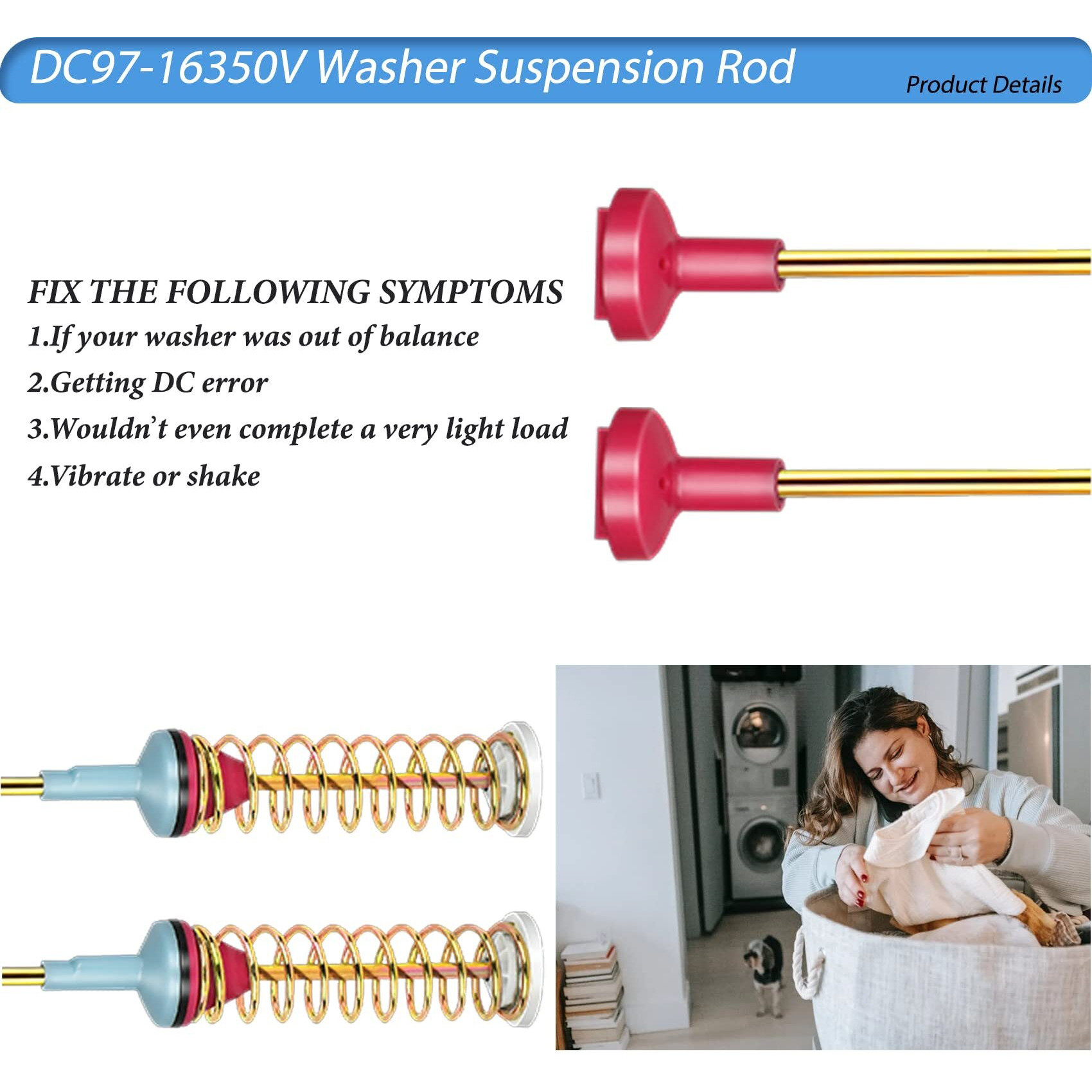 DC97-16350V Washer Suspension Rod

Product Details

FIX THE FOLLOWING SYMPTOMS

1.If your washer was out of balance

2.Getting DC error

3.Wouldn't even complete a very light load

4.Vibrate or shake