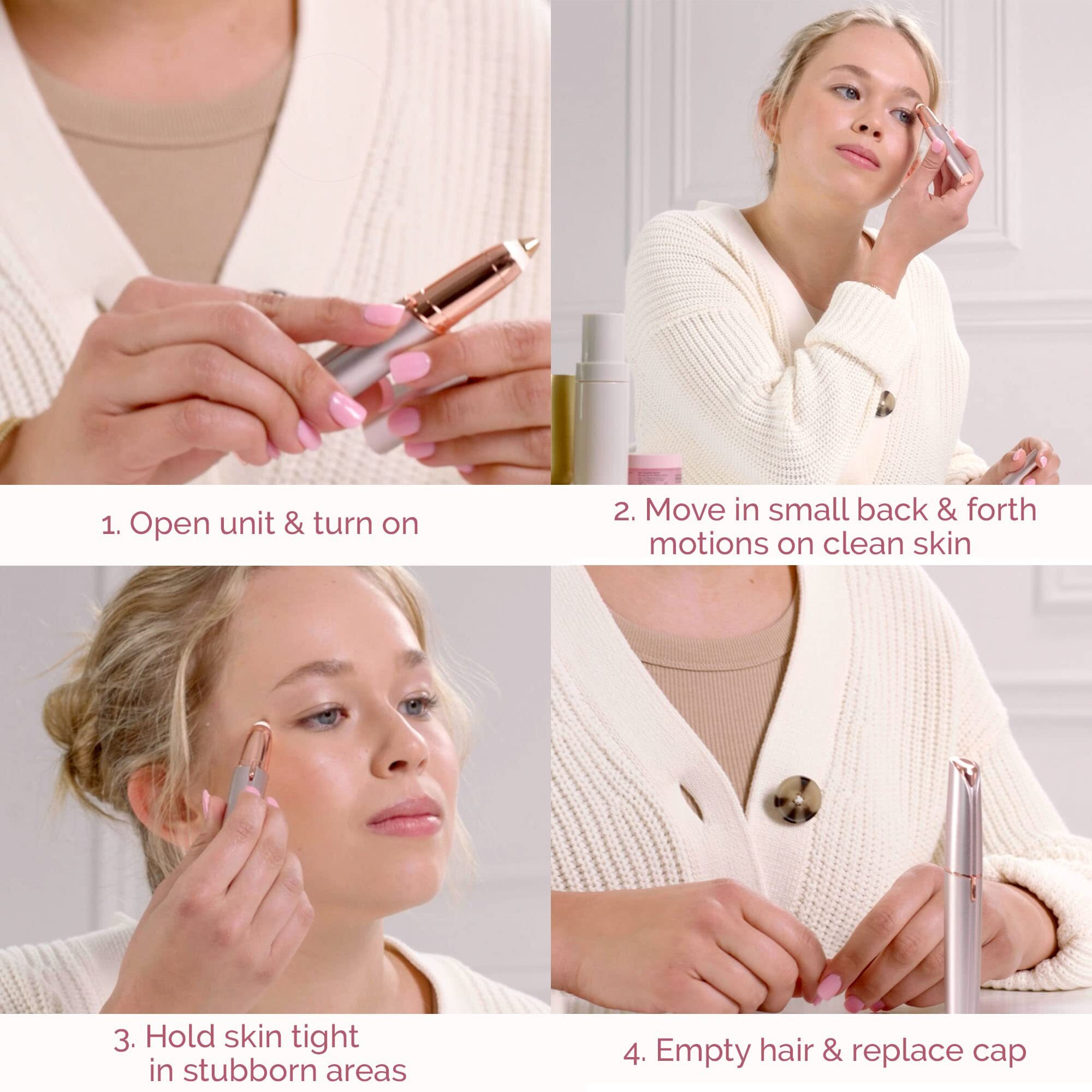 1. Open unit & turn on

2. Move in small back & forth motions on clean skin

3. Hold skin tight in stubborn areas

4. Empty hair & replace cap