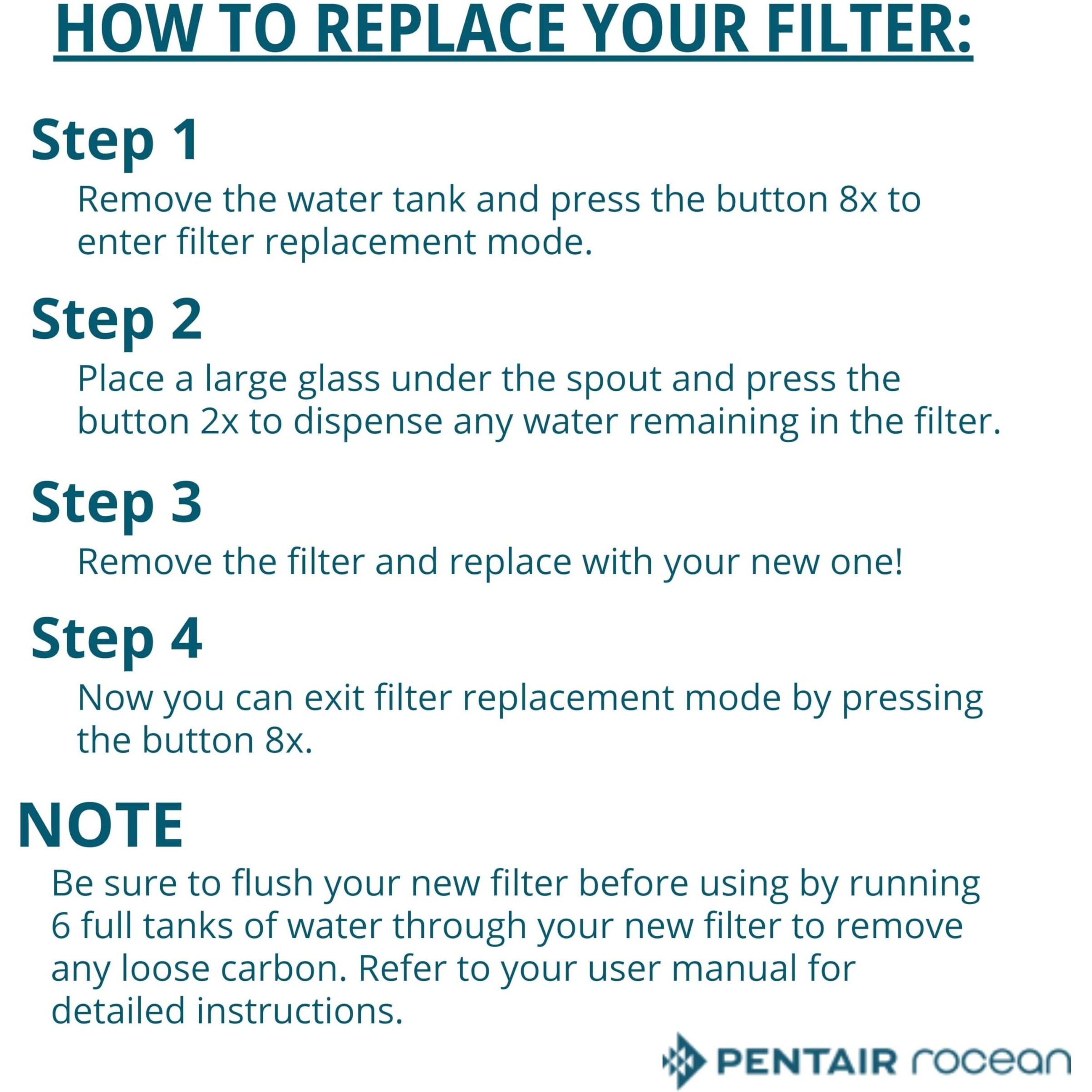 HOW TO REPLACE YOUR FILTER:

Step 1

Remove the water tank and press the button 8x to enter filter replacement mode.

Step 2

Place a large glass under the spout and press the button 2x to dispense any water remaining in the filter.

Step 3

Remove the filter and replace with your new one!

Step 4

Now you can exit filter replacement mode by pressing the button 8x.

NOTE

Be sure to flush your new filter before using by running 6 full tanks of water through your new filter to remove any loose carbon. Refer to your user manual for detailed instructions.

PENTAIR rocean