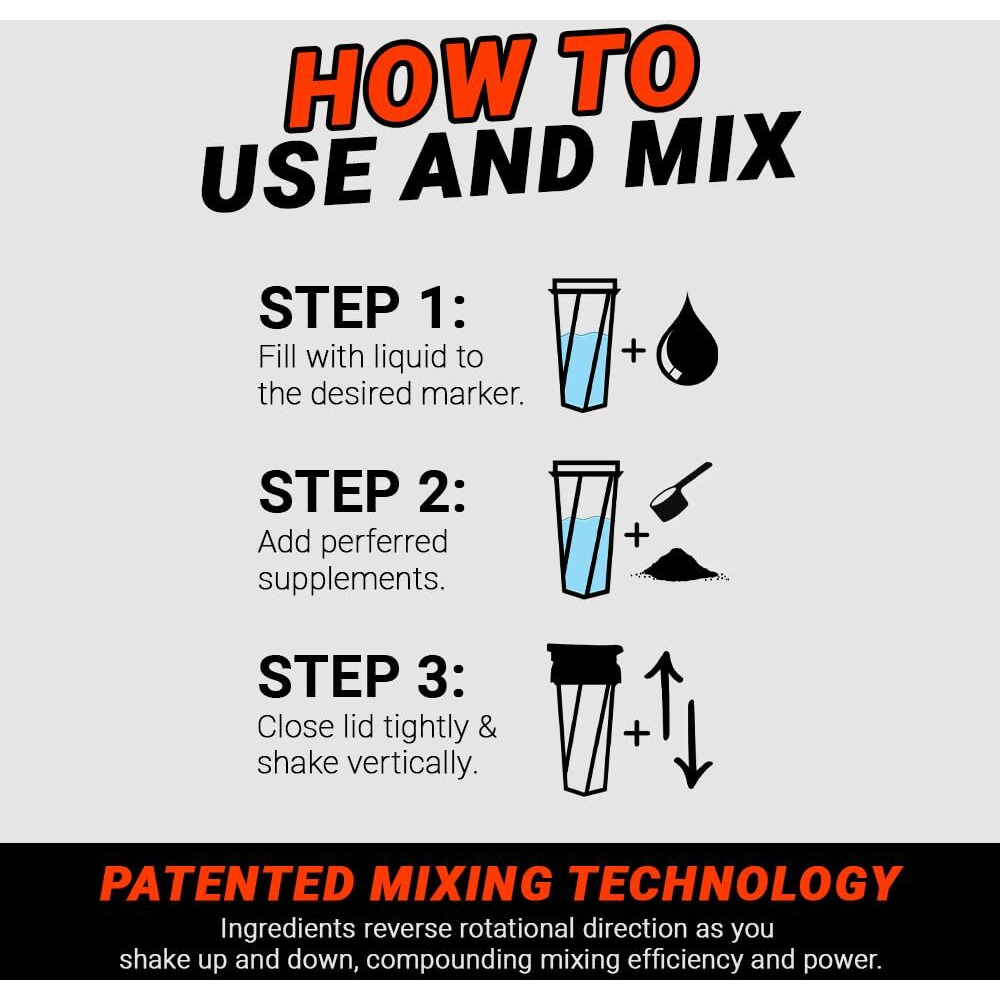 HOW TO
USE AND MIX

STEP 1:
Fill with liquid to the desired marker.

+

STEP 2:
Add perferred supplements.

+

STEP 3:
Close lid tightly & shake vertically.

+

PATENTED MIXING TECHNOLOGY
Ingredients reverse rotational direction as you shake up and down, compounding mixing efficiency and power.