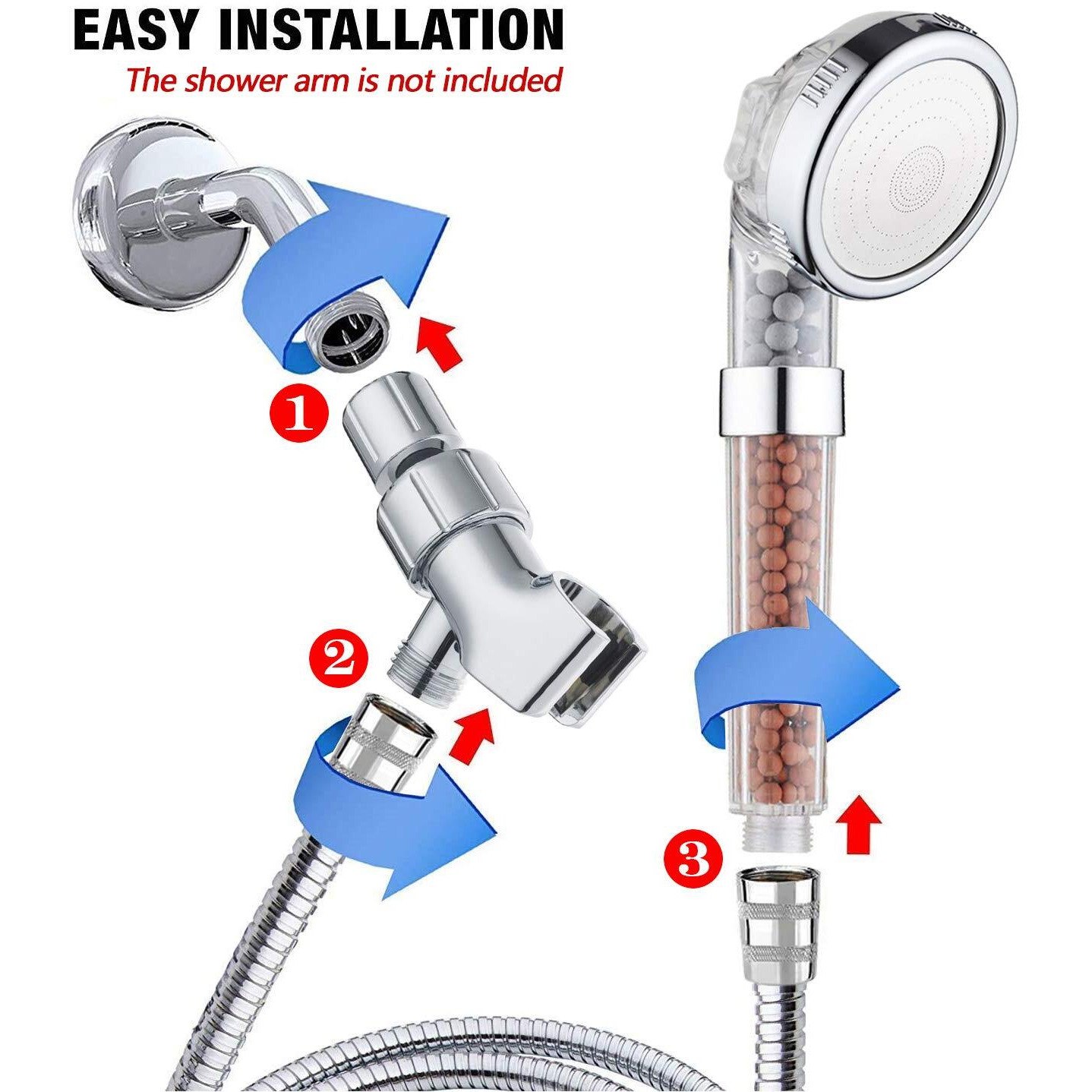 EASY INSTALLATION
The shower arm is not included

1
2
3