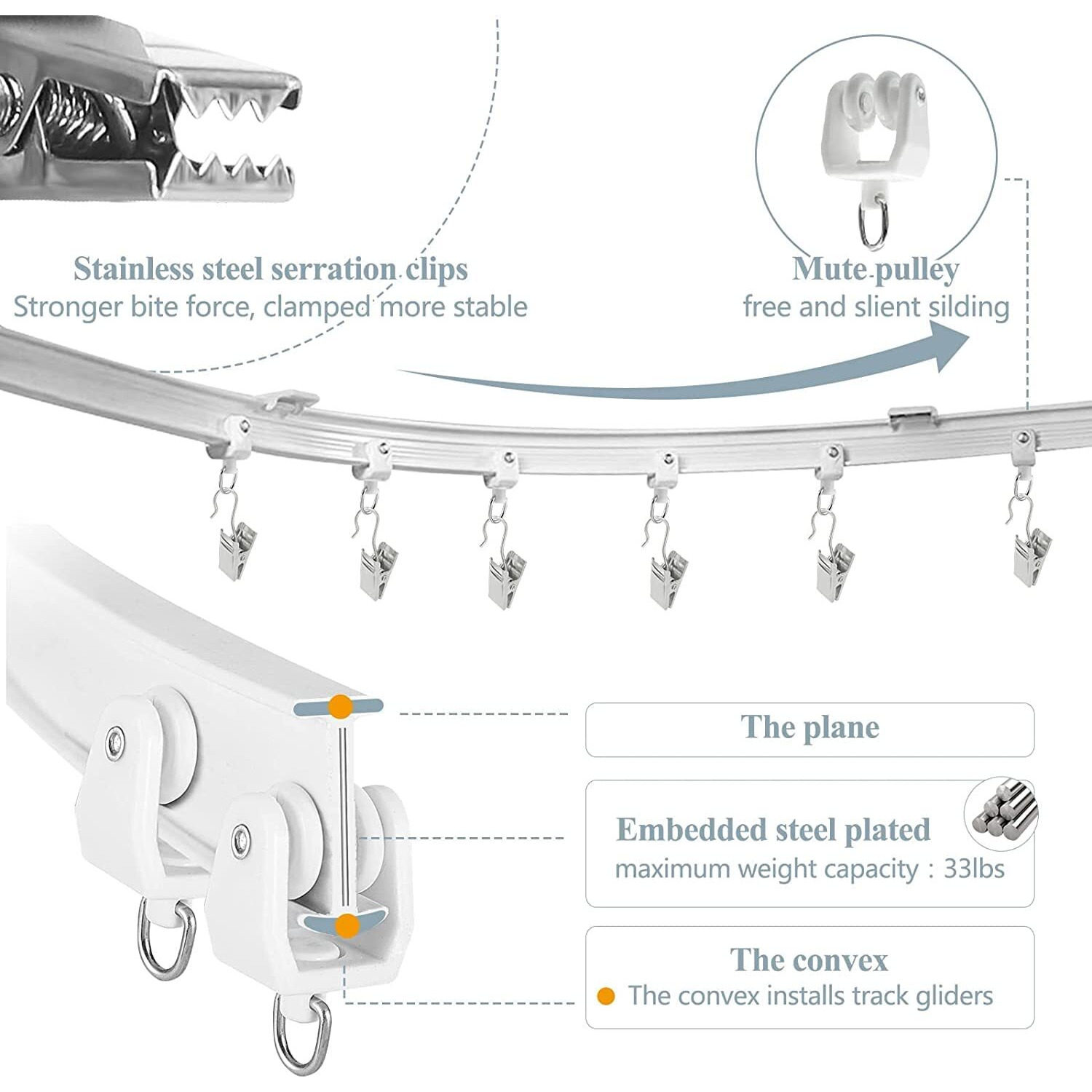 Stainless steel serration clips
Stronger bite force, clamped more stable

Mute pulley
free and slient silding

The plane

Embedded steel plated
maximum weight capacity：33lbs

The convex
The convex installs track gliders