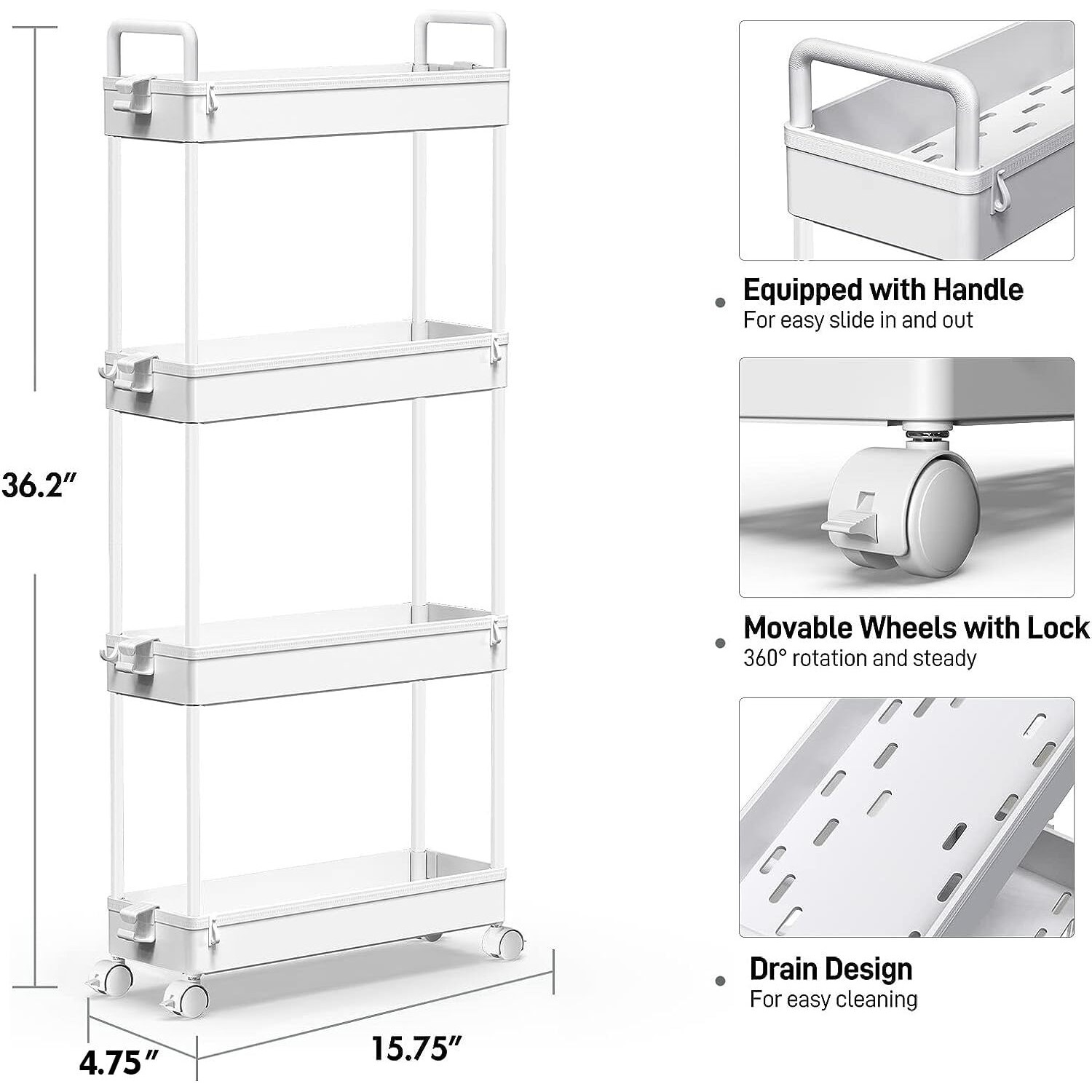 36.2″

4.75″

15.75″

Equipped with Handle
For easy slide in and out

Movable Wheels with Lock
360° rotation and steady

Drain Design
For easy cleaning