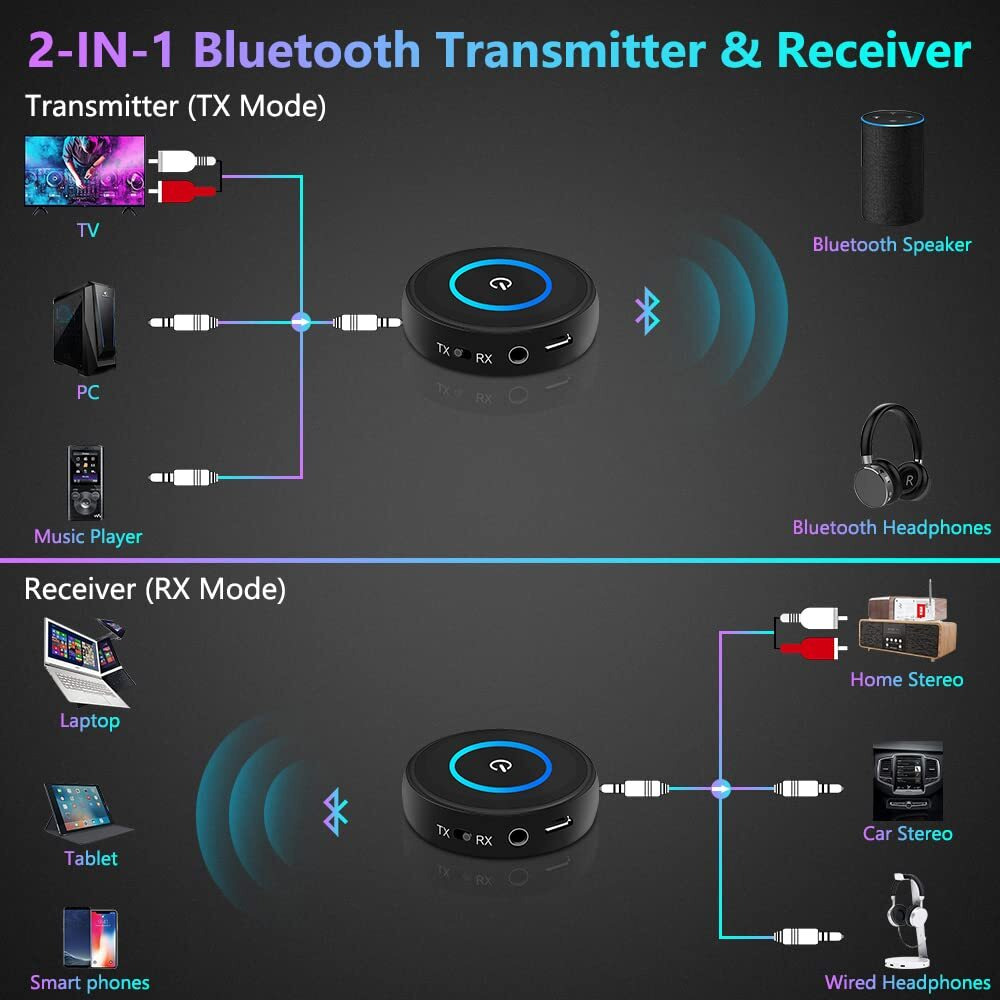 2-IN-1 Bluetooth Transmitter & Receiver

Transmitter (TX Mode)

TV

PC

Music Player

TX RX

Bluetooth Speaker

Bluetooth Headphones

Receiver (RX Mode)

Laptop

Tablet

Smart phones

TX RX

Home Stereo

Car Stereo

Wired Headphones