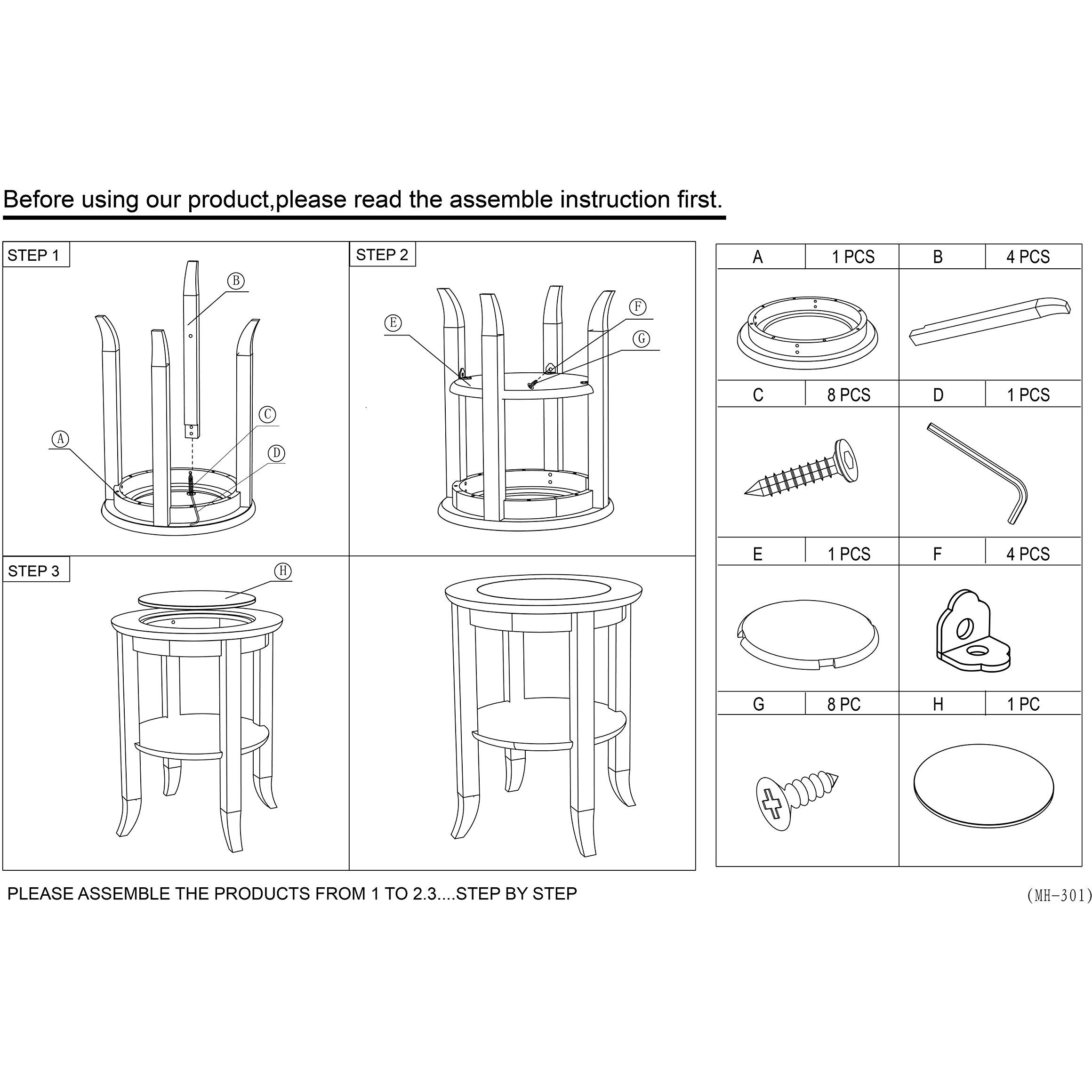 Before using our product,please read the assemble instruction first.

STEP 1

B

C

A

D

STEP 2

E

F

G

STEP 3

H

| A | 1 PCS | B | 4 PCS |
|---|---|---|---|
| C | 8 PCS | D | 1 PCS |
| E | 1 PCS | F | 4 PCS |
| G | 8 PC | H | 1 PC |

PLEASE ASSEMBLE THE PRODUCTS FROM 1 TO 2.3....STEP BY STEP

(MH-301)