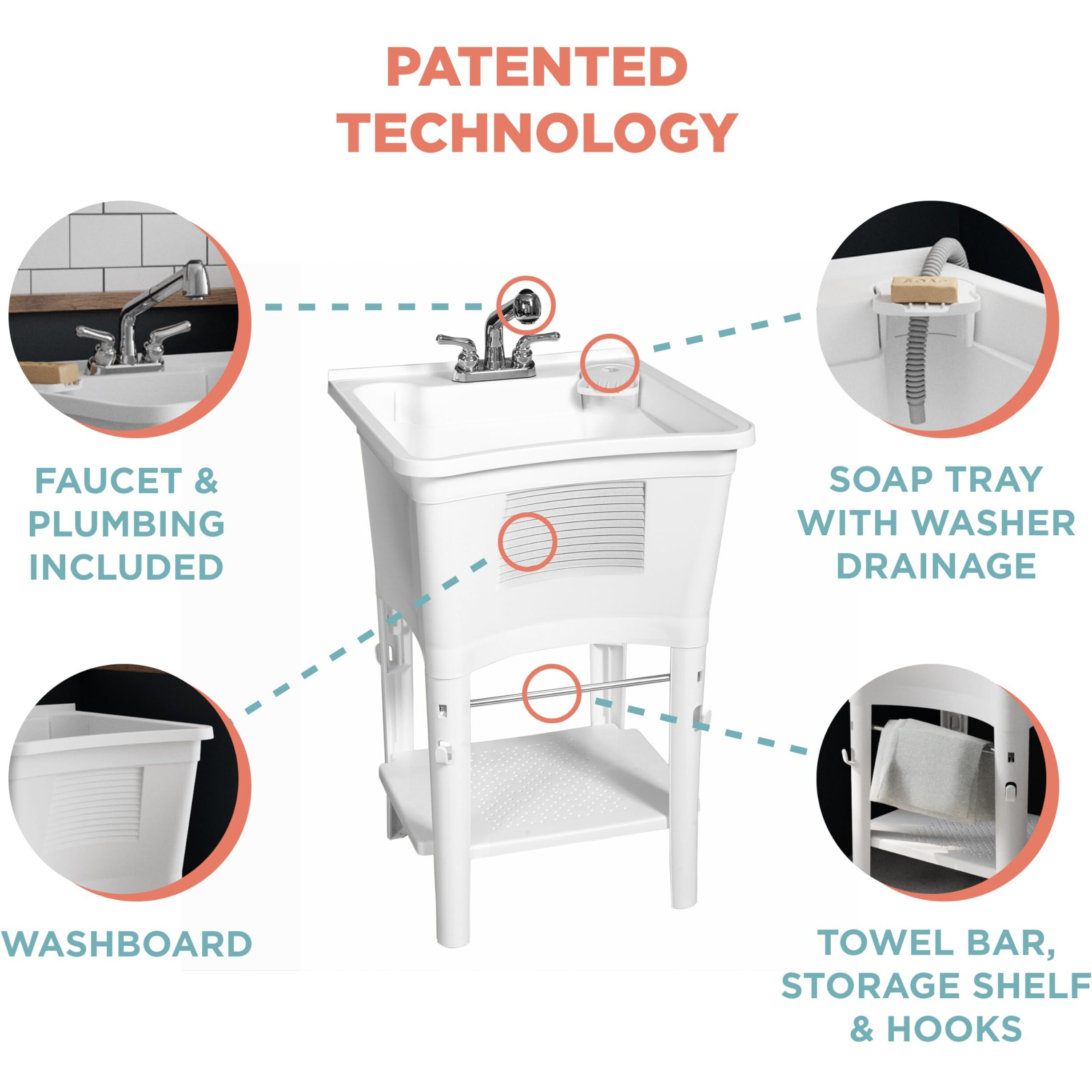 PATENTED TECHNOLOGY

FAUCET & PLUMBING INCLUDED

SOAP TRAY WITH WASHER DRAINAGE

WASHBOARD

TOWEL BAR, STORAGE SHELF & HOOKS