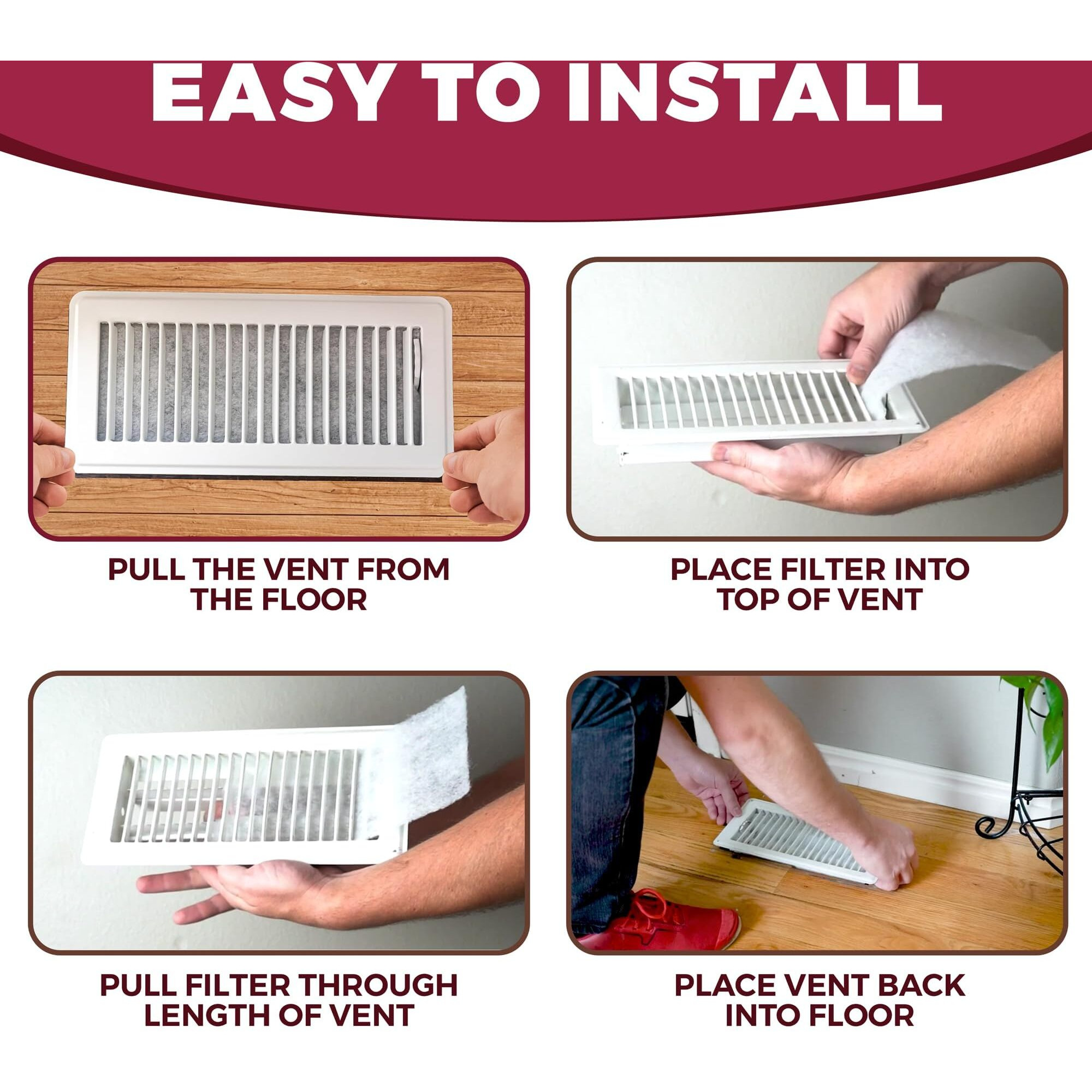 EASY TO INSTALL

PULL THE VENT FROM THE FLOOR

PLACE FILTER INTO TOP OF VENT

PULL FILTER THROUGH LENGTH OF VENT

PLACE VENT BACK INTO FLOOR