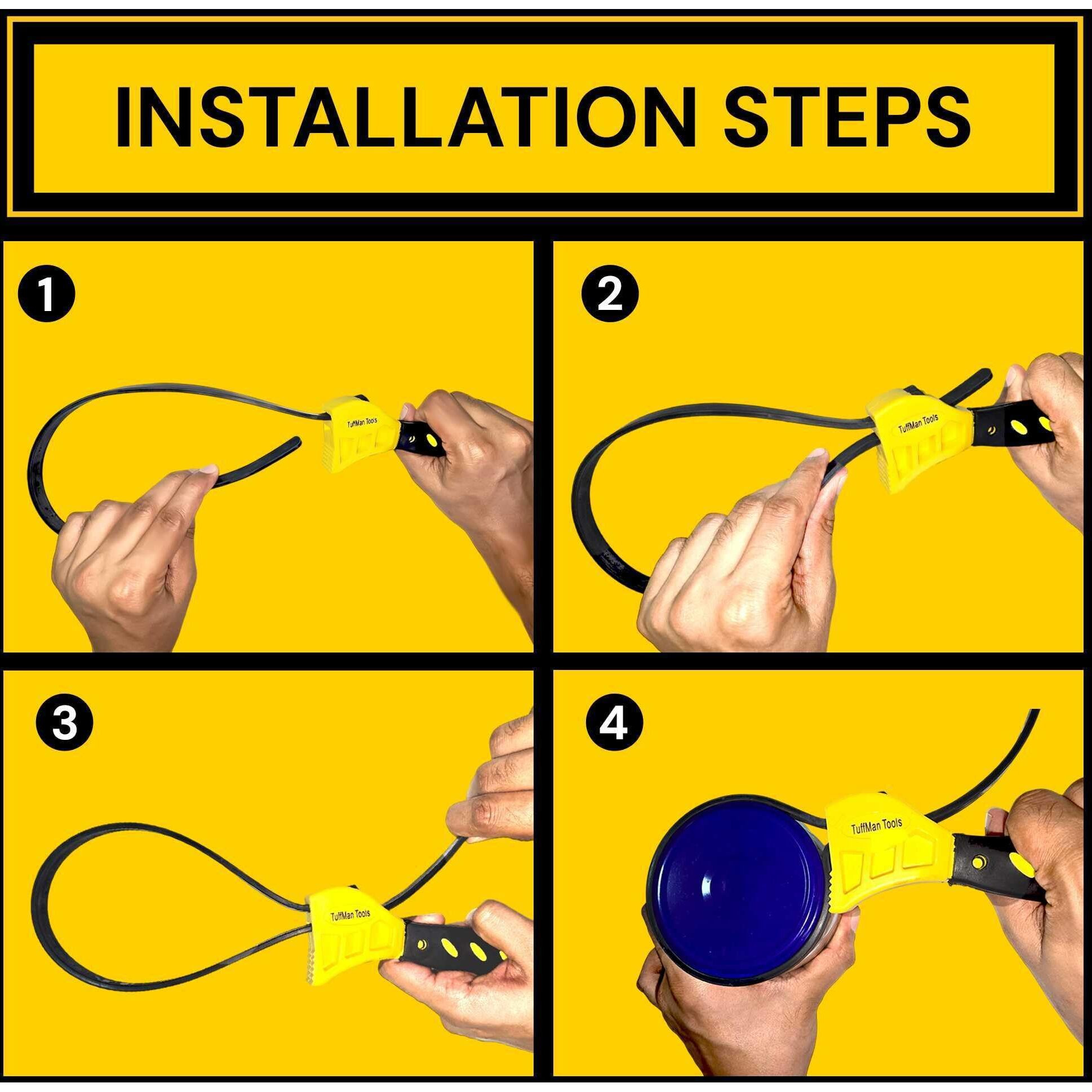 INSTALLATION STEPS

1

TuffMan Tools

2

TuffMan Tools

3

TuffMan Tools

4

TuffMan Tools