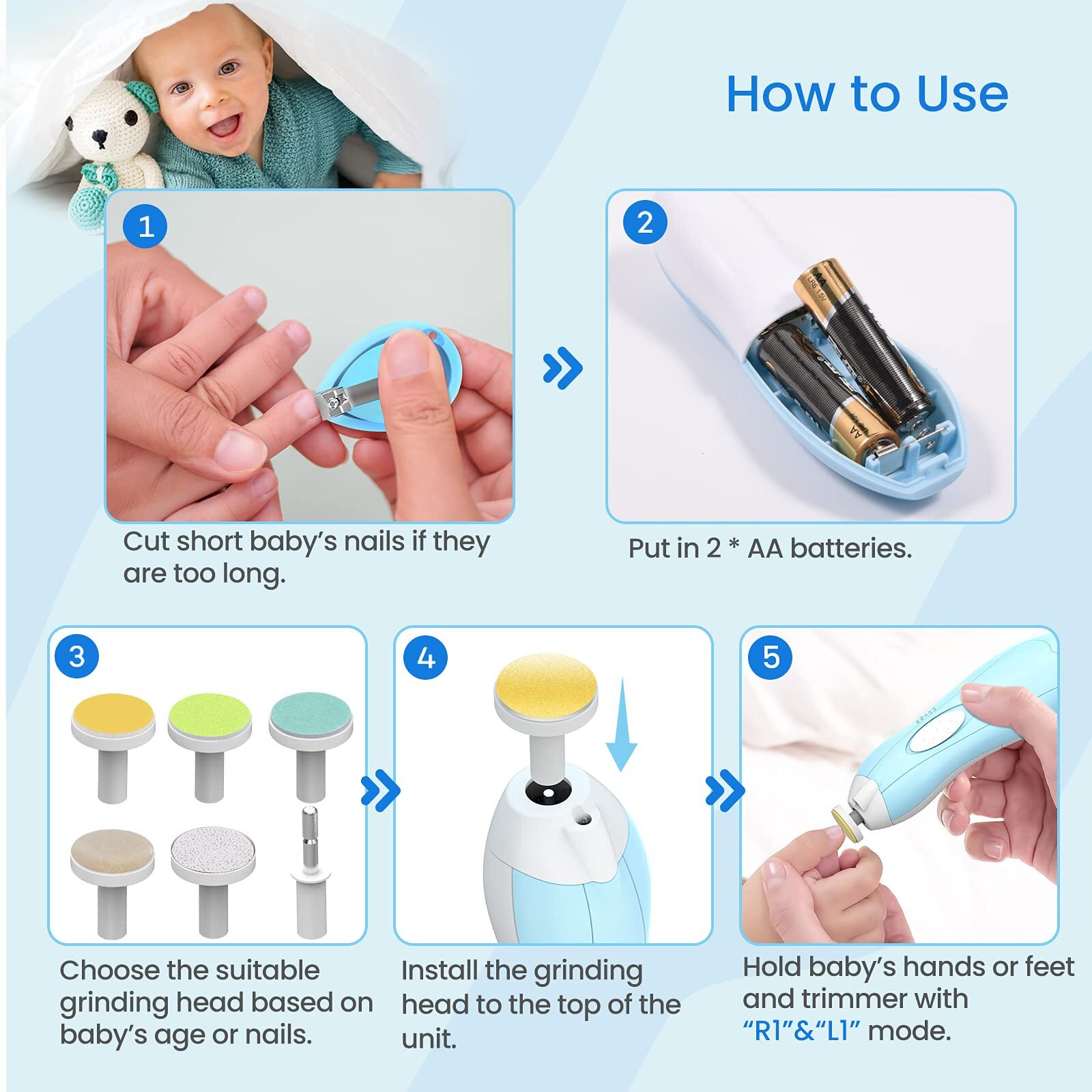 How to Use

1

Cut short baby's nails if they are too long.

2

AA LR6 1.5V

AA

Put in 2 * AA batteries.

3

Choose the suitable grinding head based on baby's age or nails.

4

Install the grinding head to the top of the unit.

5

Hold baby's hands or feet and trimmer with "R1"&"L1" mode.