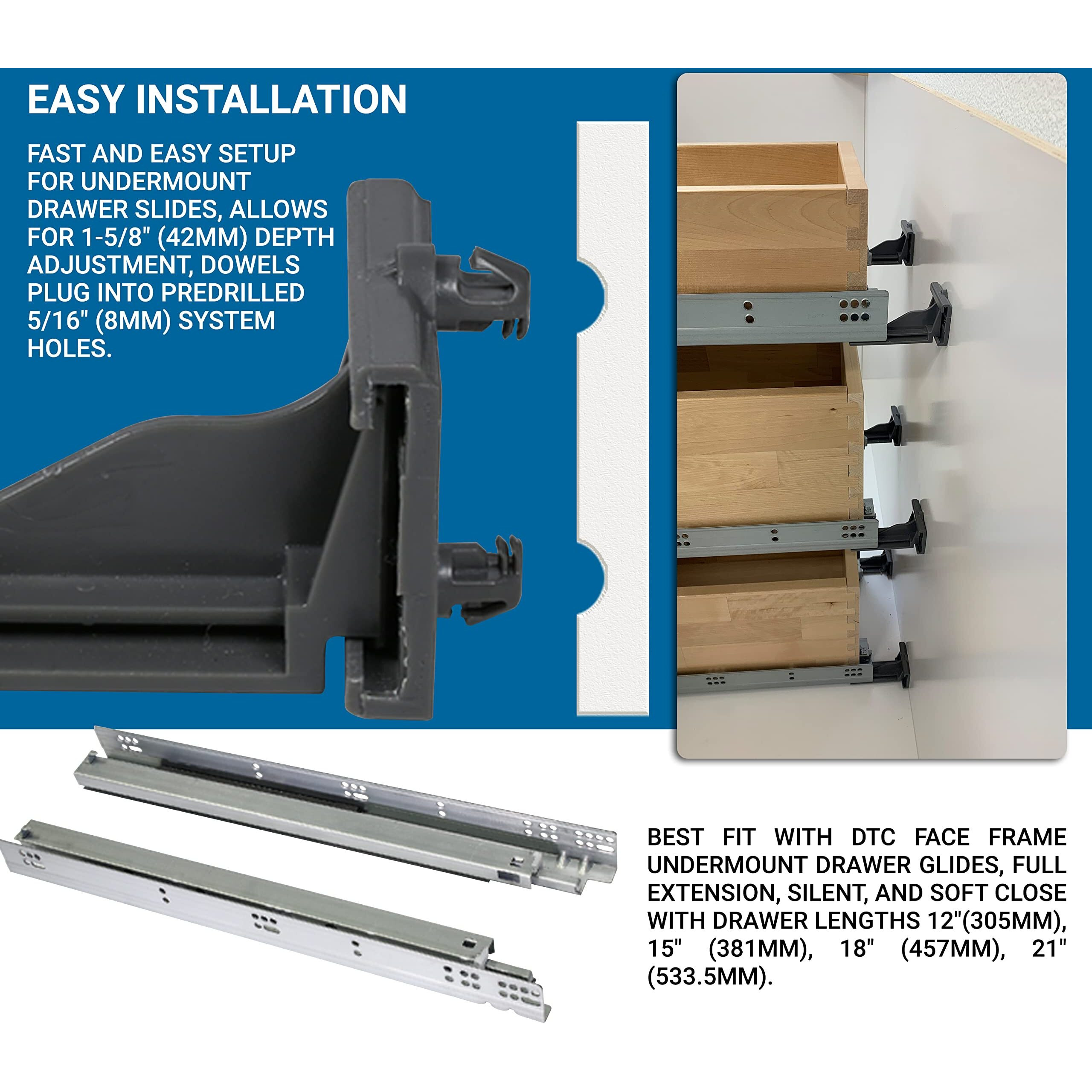 EASY INSTALLATION

FAST AND EASY SETUP FOR UNDERMOUNT DRAWER SLIDES, ALLOWS FOR 1-5/8" (42MM) DEPTH ADJUSTMENT, DOWELS PLUG INTO PREDRILLED 5/16" (8MM) SYSTEM HOLES.

BEST FIT WITH DTC FACE FRAME UNDERMOUNT DRAWER GLIDES, FULL EXTENSION, SILENT, AND SOFT CLOSE WITH DRAWER LENGTHS 12"(305MM), 15" (381MM), 18" (457MM), 21" (533.5MM).