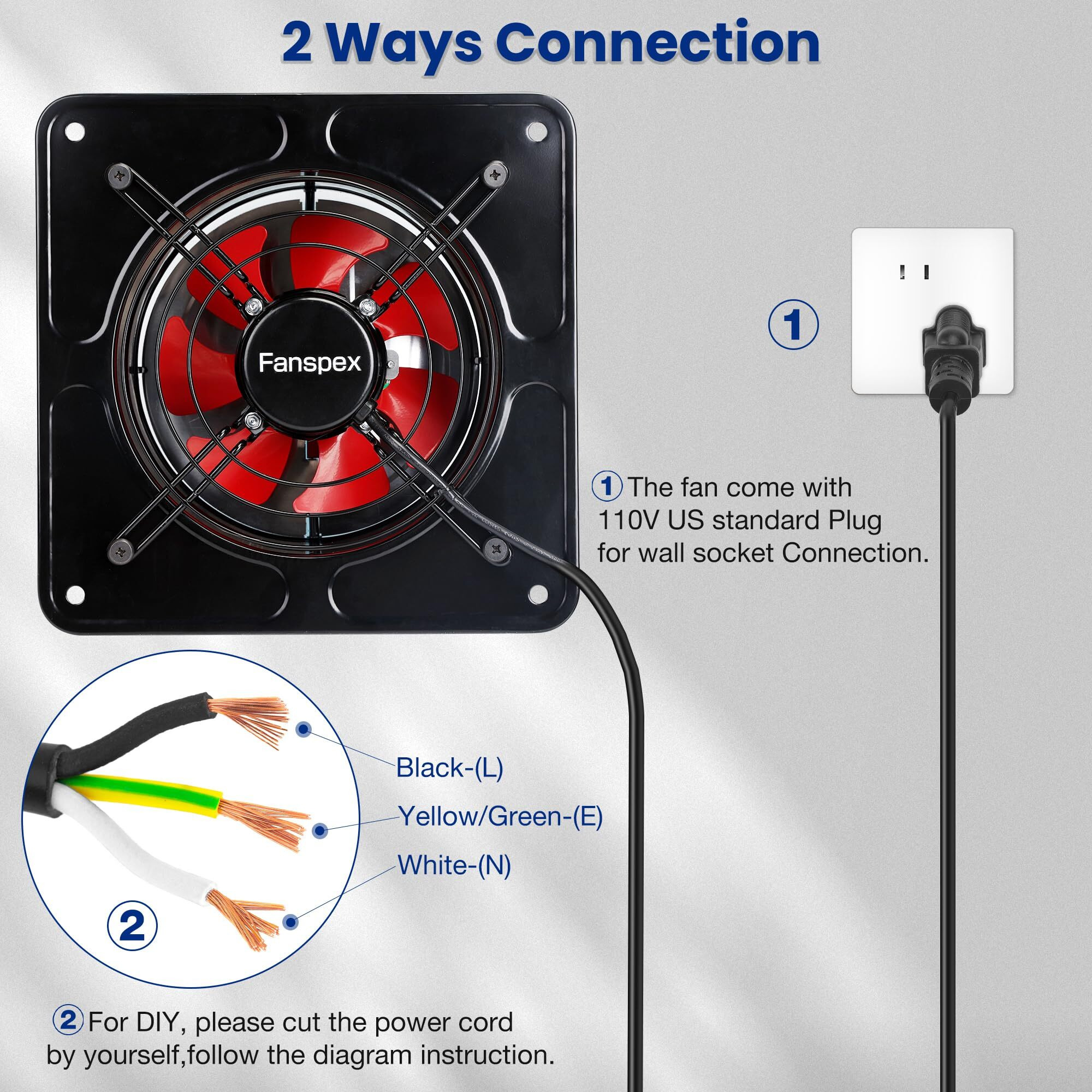 2 Ways Connection

Fanspex

①

① The fan come with 110V US standard Plug for wall socket Connection.

Black-(L)

Yellow/Green-(E)

White-(N)

②

② For DIY, please cut the power cord by yourself,follow the diagram instruction.