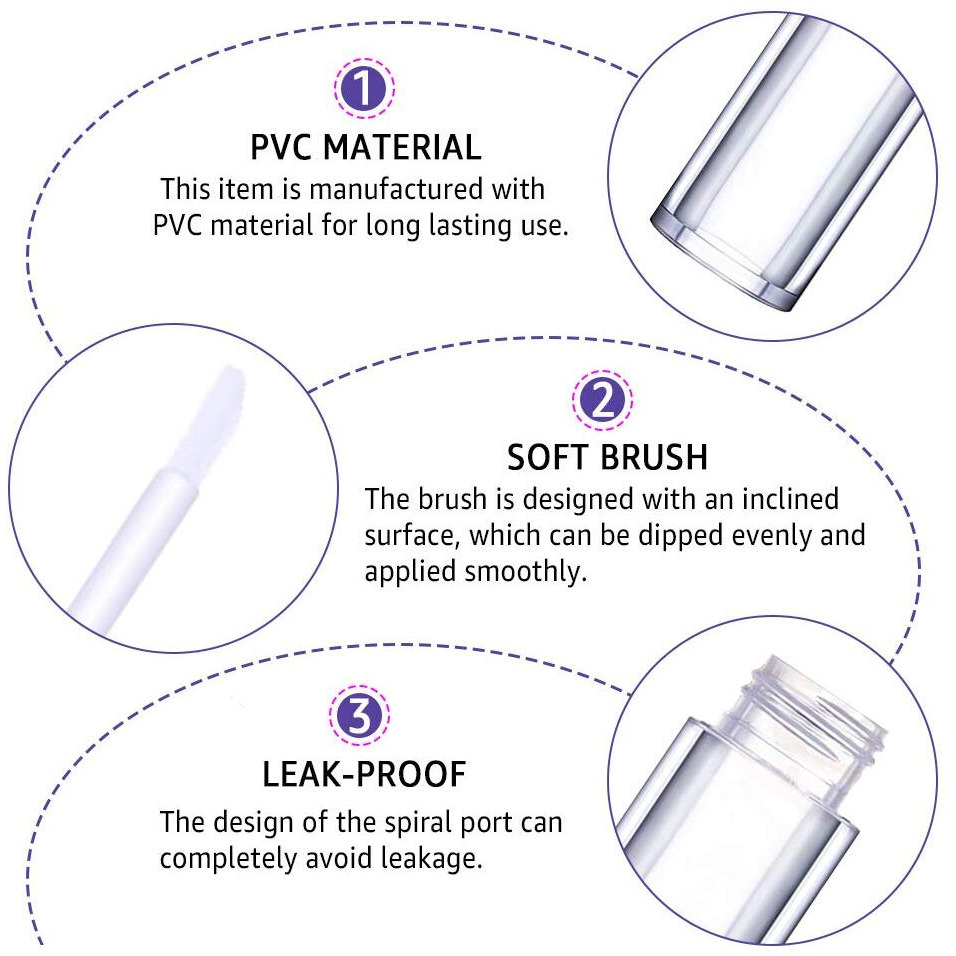 1

PVC MATERIAL

This item is manufactured with PVC material for long lasting use.

2

SOFT BRUSH

The brush is designed with an inclined surface, which can be dipped evenly and applied smoothly.

3

LEAK-PROOF

The design of the spiral port can completely avoid leakage.