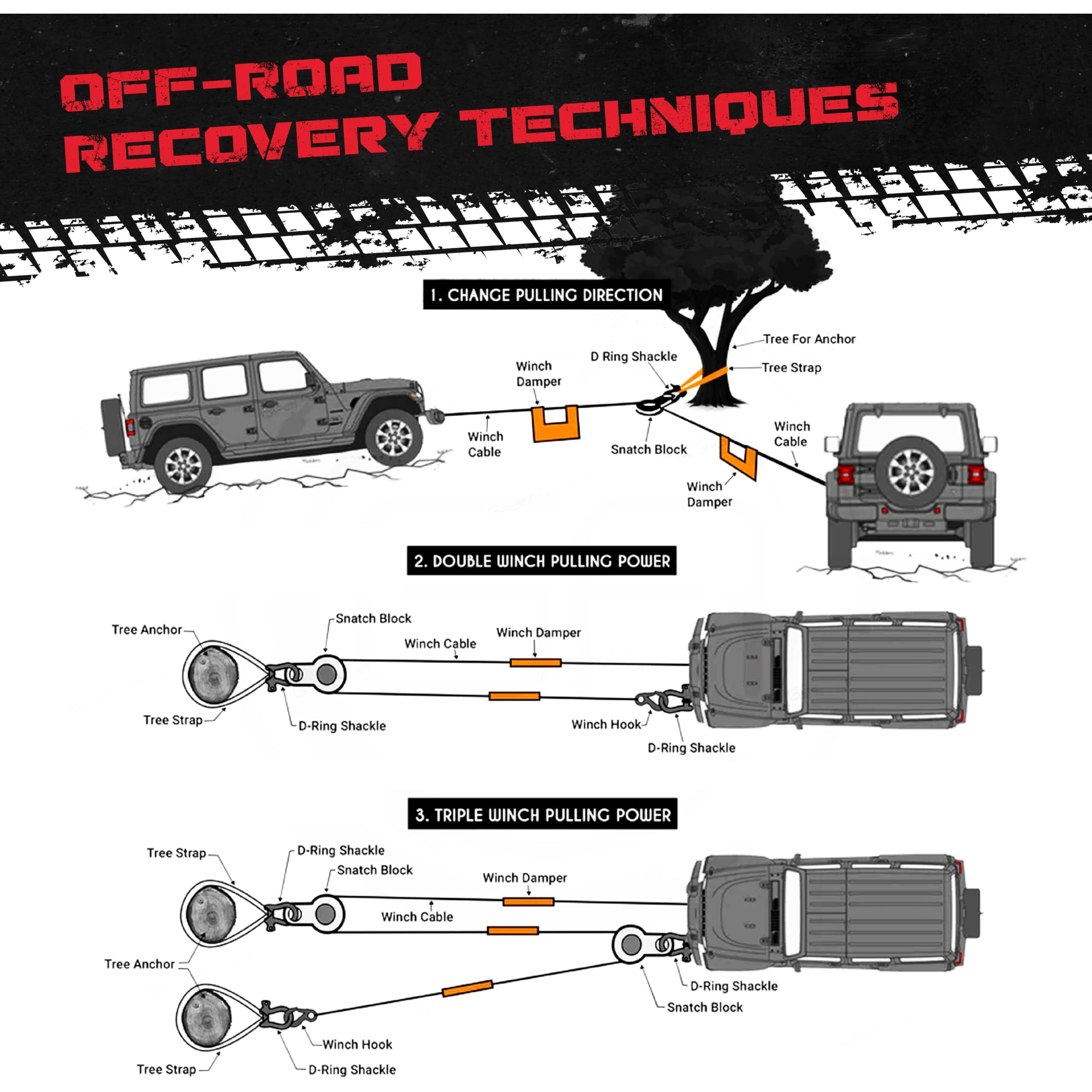 OFF-ROAD RECOVERY TECHNIQUES

1. CHANGE PULLING DIRECTION

Tree For Anchor
D Ring Shackle
Tree Strap
Winch Damper
Winch Cable
Snatch Block
Winch Cable
Winch Damper

2. DOUBLE WINCH PULLING POWER

Tree Anchor
Snatch Block
Winch Cable
Winch Damper
Tree Strap
D-Ring Shackle
Winch Hook
D-Ring Shackle

3. TRIPLE WINCH PULLING POWER

Tree Strap
D-Ring Shackle
Snatch Block
Winch Damper
Winch Cable
Tree Anchor
D-Ring Shackle
Snatch Block
Winch Hook
Tree Strap
D-Ring Shackle