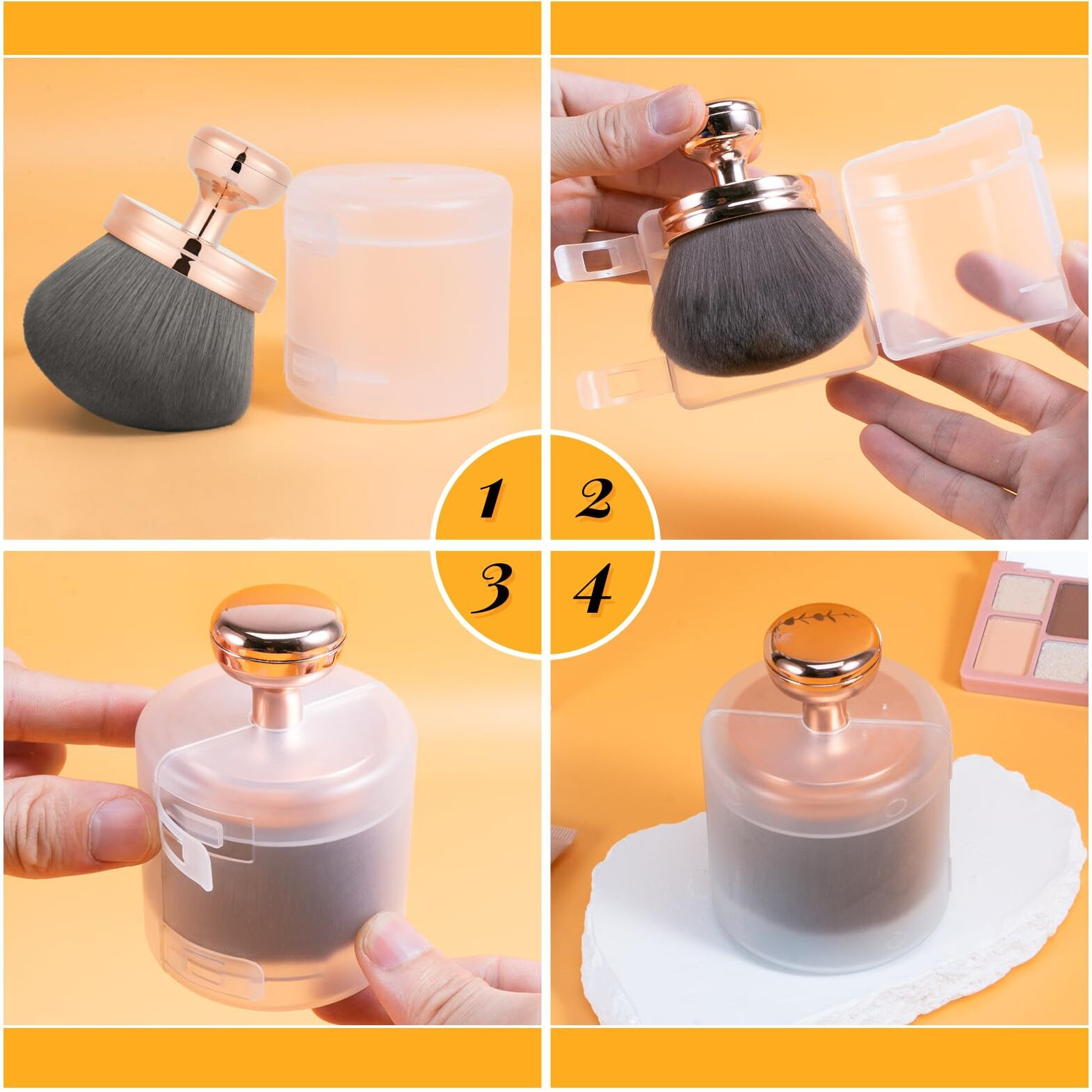 1 2
3 4