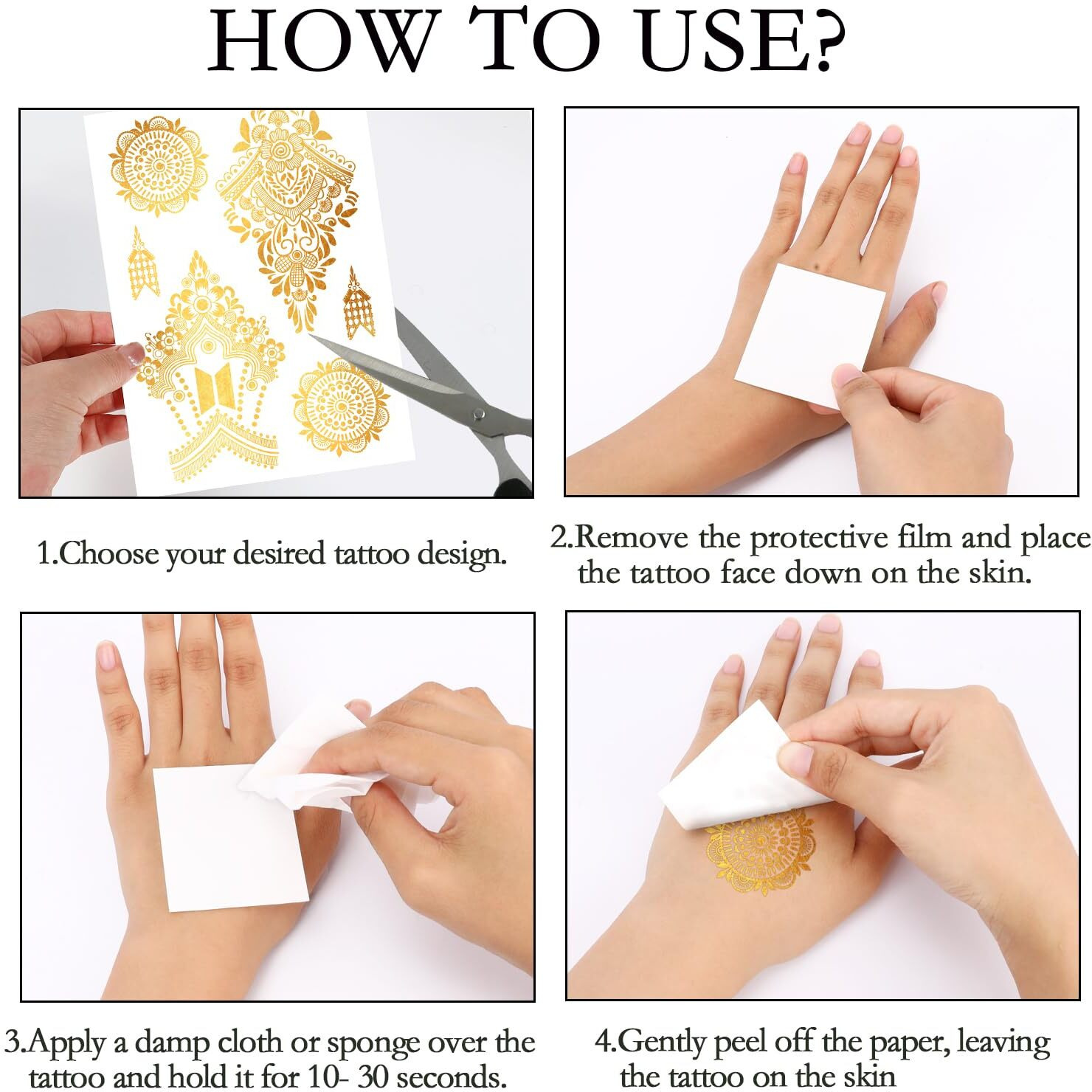 HOW TO USE?

1.Choose your desired tattoo design.

2.Remove the protective film and place the tattoo face down on the skin.

3.Apply a damp cloth or sponge over the tattoo and hold it for 10- 30 seconds.

4.Gently peel off the paper, leaving the tattoo on the skin