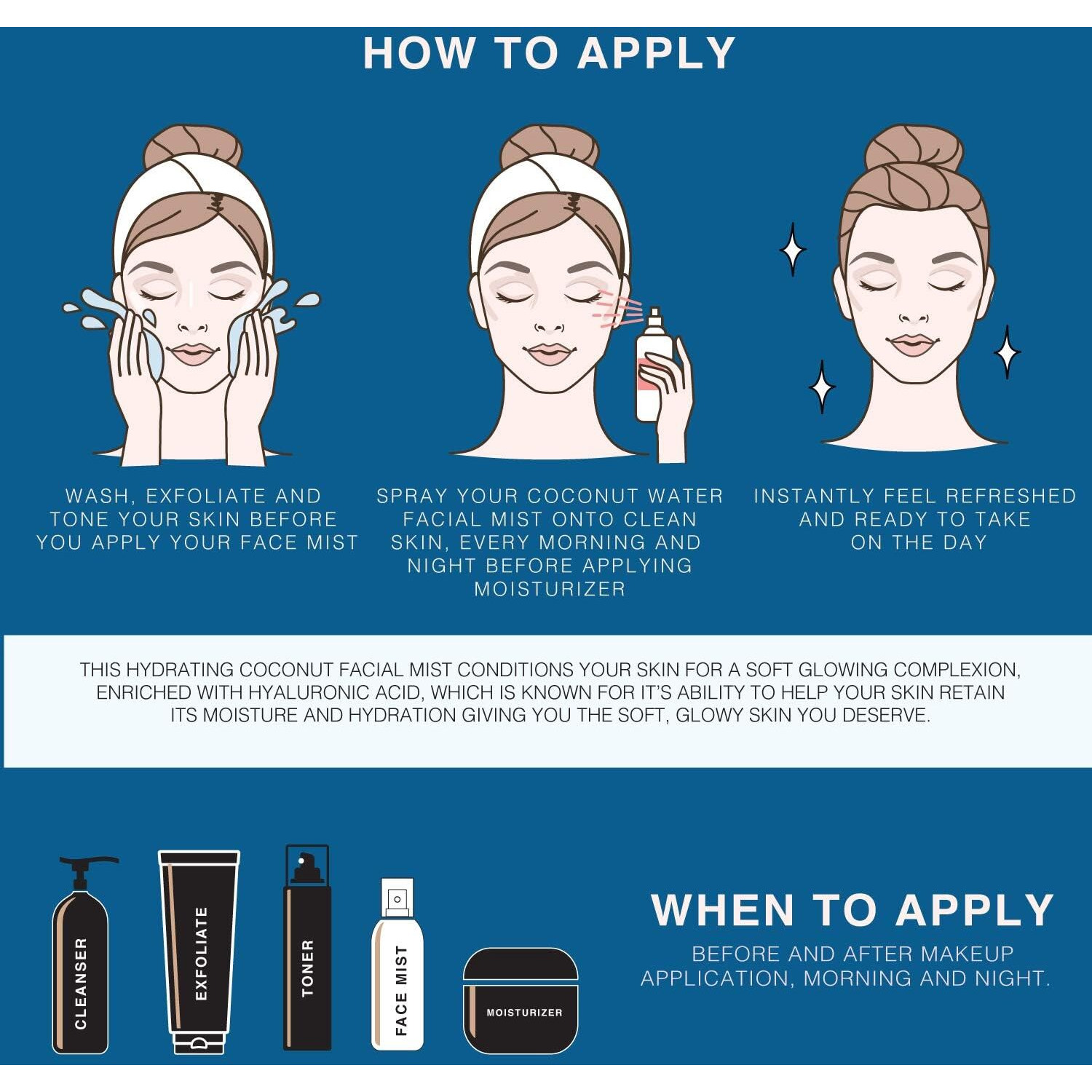 HOW TO APPLY

WASH, EXFOLIATE AND TONE YOUR SKIN BEFORE YOU APPLY YOUR FACE MIST

SPRAY YOUR COCONUT WATER FACIAL MIST ONTO CLEAN SKIN, EVERY MORNING AND NIGHT BEFORE APPLYING MOISTURIZER

INSTANTLY FEEL REFRESHED AND READY TO TAKE ON THE DAY

THIS HYDRATING COCONUT FACIAL MIST CONDITIONS YOUR SKIN FOR A SOFT GLOWING COMPLEXION, ENRICHED WITH HYALURONIC ACID, WHICH IS KNOWN FOR IT'S ABILITY TO HELP YOUR SKIN RETAIN ITS MOISTURE AND HYDRATION GIVING YOU THE SOFT, GLOWY SKIN YOU DESERVE.

CLEANSER

EXFOLIATE

TONER

FACE MIST

MOISTURIZER

WHEN TO APPLY
BEFORE AND AFTER MAKEUP APPLICATION, MORNING AND NIGHT.