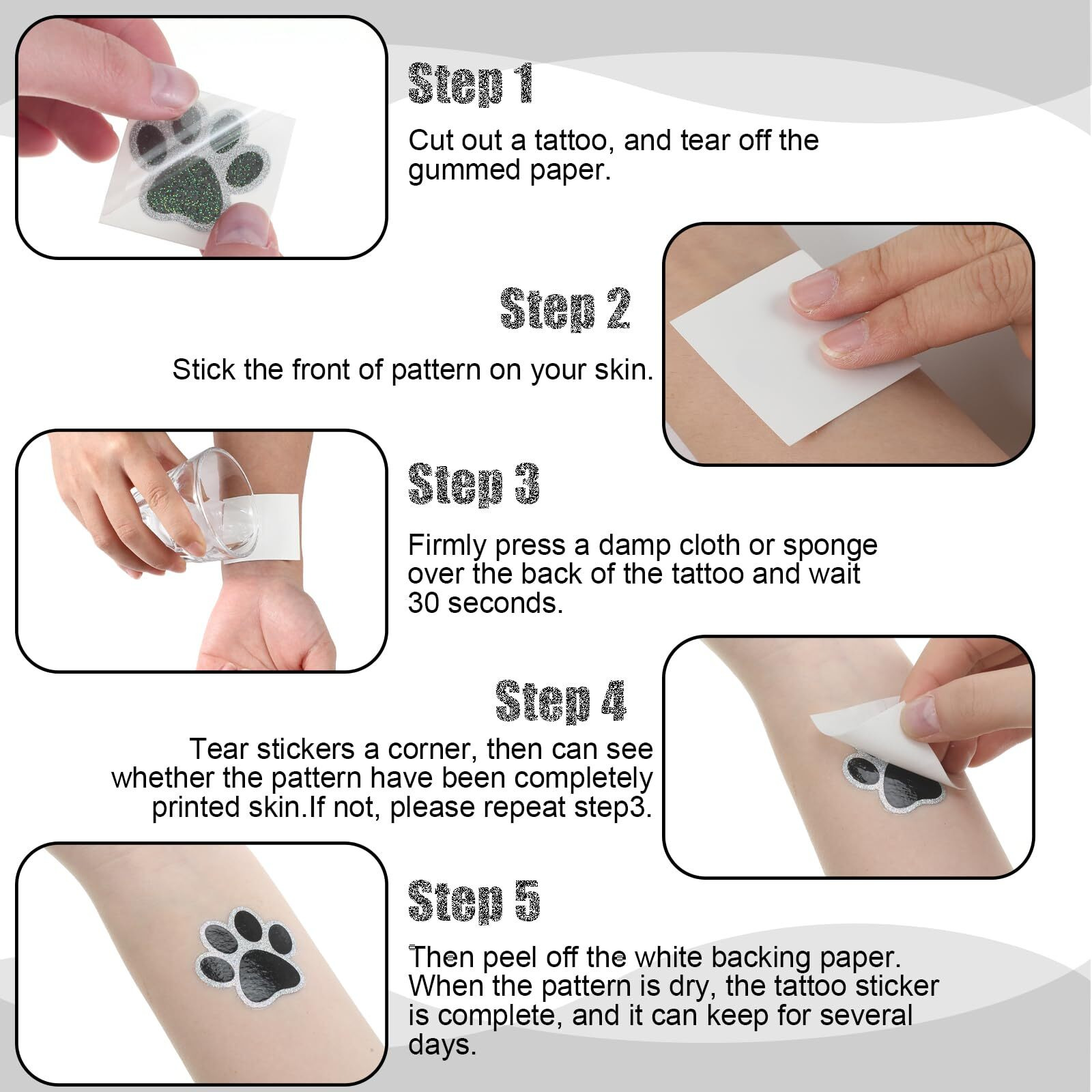 Step 1

Cut out a tattoo, and tear off the gummed paper.

Step 2

Stick the front of pattern on your skin.

Step 3

Firmly press a damp cloth or sponge over the back of the tattoo and wait 30 seconds.

Step 4

Tear stickers a corner, then can see whether the pattern have been completely printed skin.If not, please repeat step3.

Step 5

Then peel off the white backing paper. When the pattern is dry, the tattoo sticker is complete, and it can keep for several days.