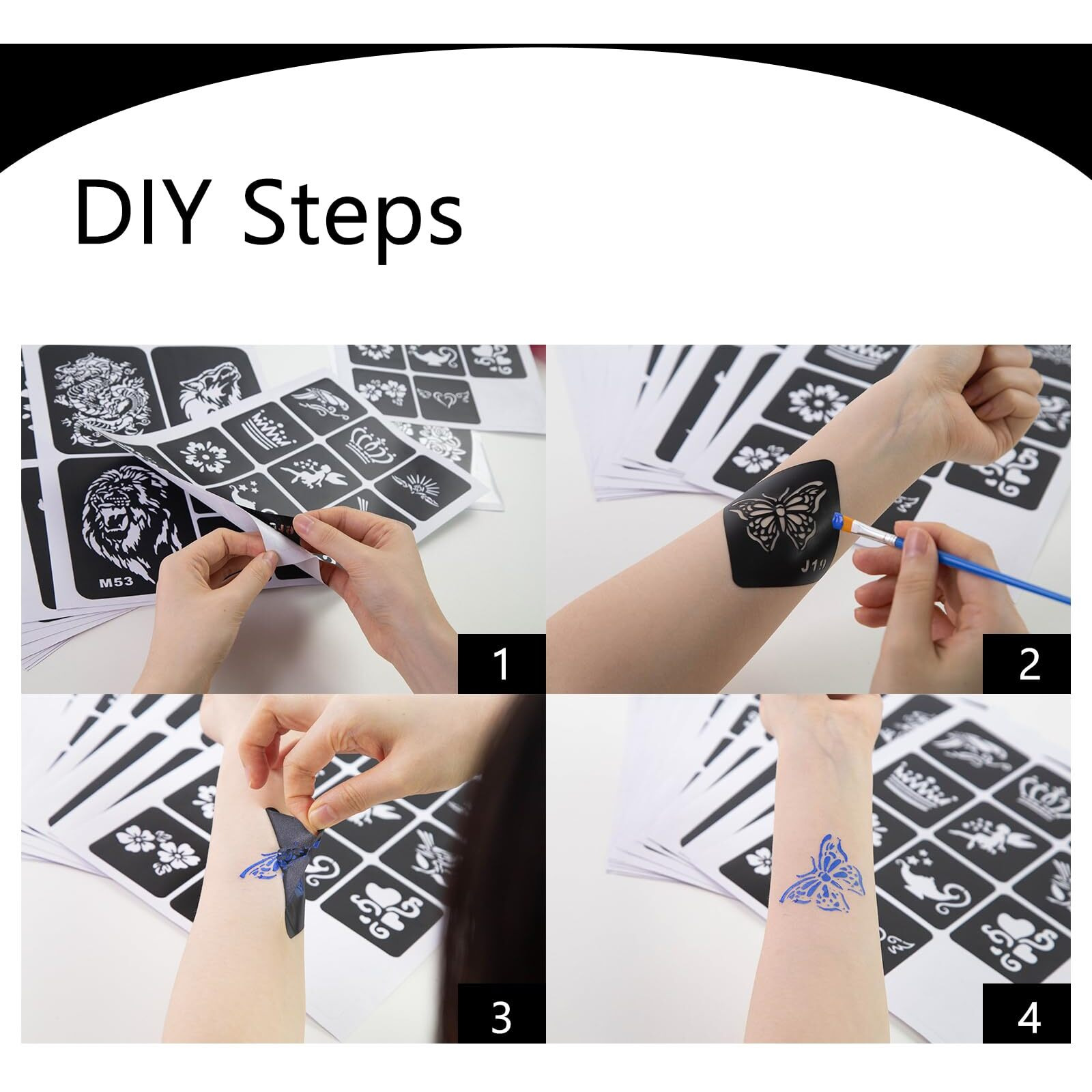 DIY Steps

M53

1

J19

2

3

4