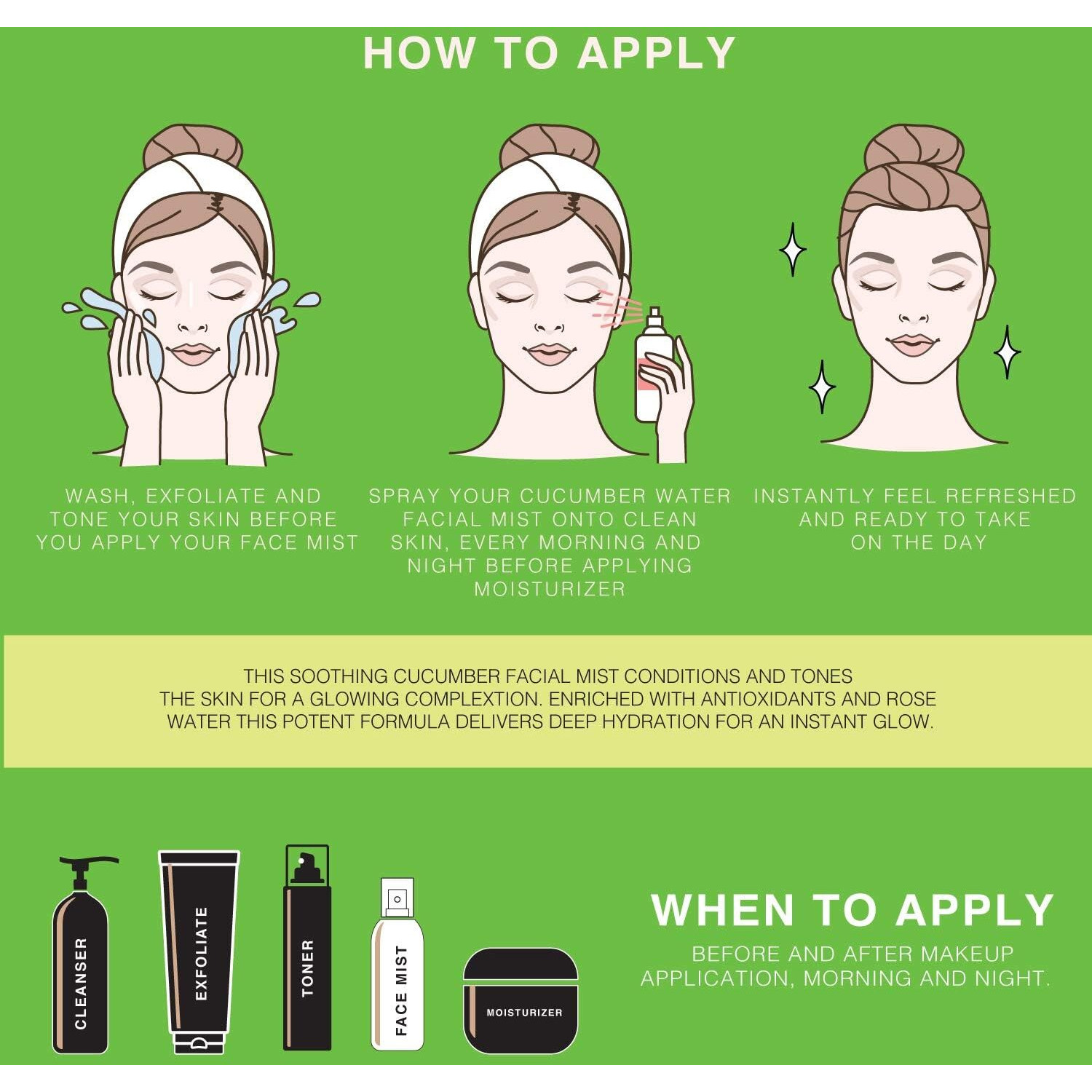 HOW TO APPLY

WASH, EXFOLIATE AND TONE YOUR SKIN BEFORE YOU APPLY YOUR FACE MIST

SPRAY YOUR CUCUMBER WATER FACIAL MIST ONTO CLEAN SKIN, EVERY MORNING AND NIGHT BEFORE APPLYING MOISTURIZER

INSTANTLY FEEL REFRESHED AND READY TO TAKE ON THE DAY

THIS SOOTHING CUCUMBER FACIAL MIST CONDITIONS AND TONES THE SKIN FOR A GLOWING COMPLEXTION. ENRICHED WITH ANTIOXIDANTS AND ROSE WATER THIS POTENT FORMULA DELIVERS DEEP HYDRATION FOR AN INSTANT GLOW.

CLEANSER

EXFOLIATE

TONER

FACE MIST

MOISTURIZER

WHEN TO APPLY

BEFORE AND AFTER MAKEUP APPLICATION, MORNING AND NIGHT.