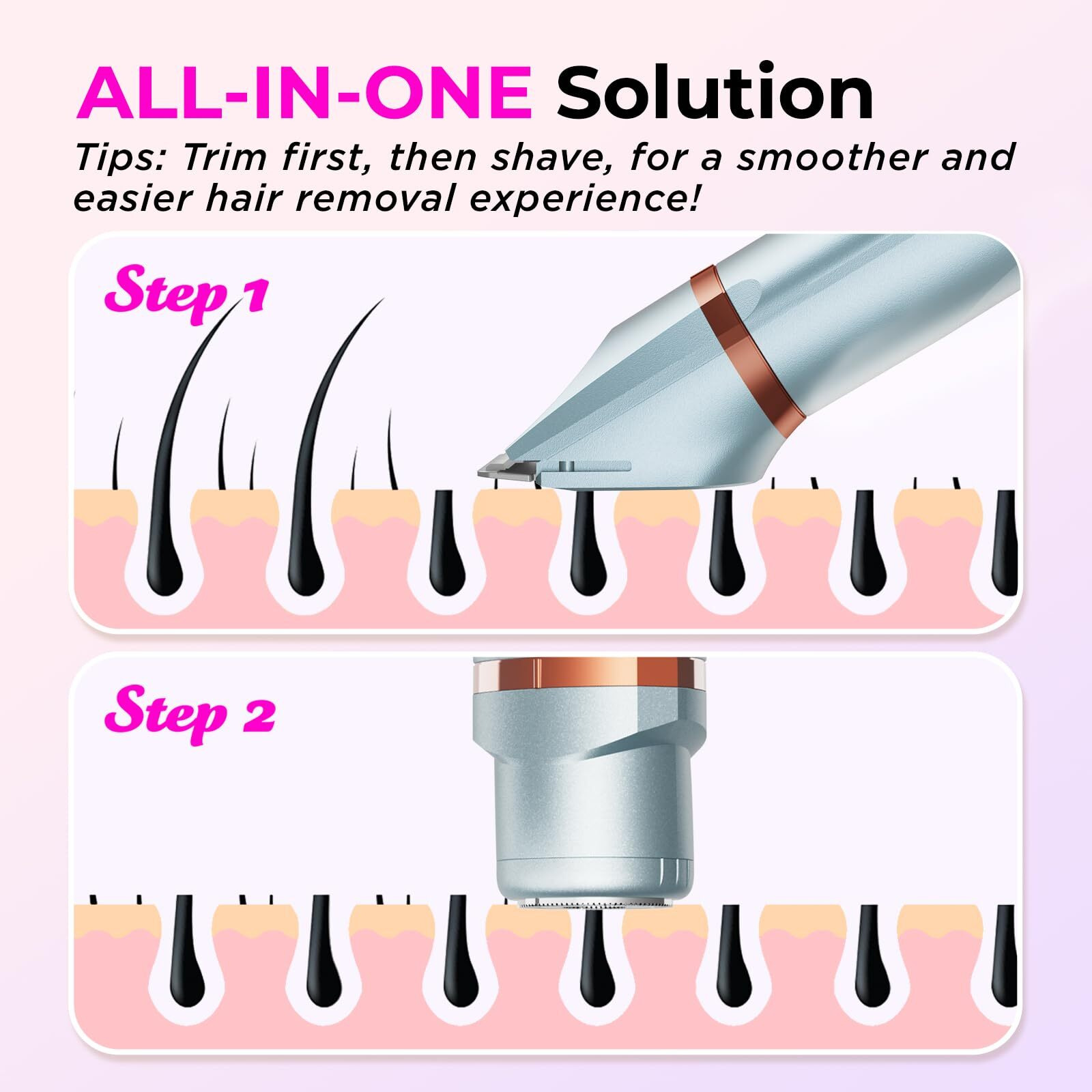 ALL-IN-ONE Solution

Tips: Trim first, then shave, for a smoother and easier hair removal experience!

Step 1

Step 2