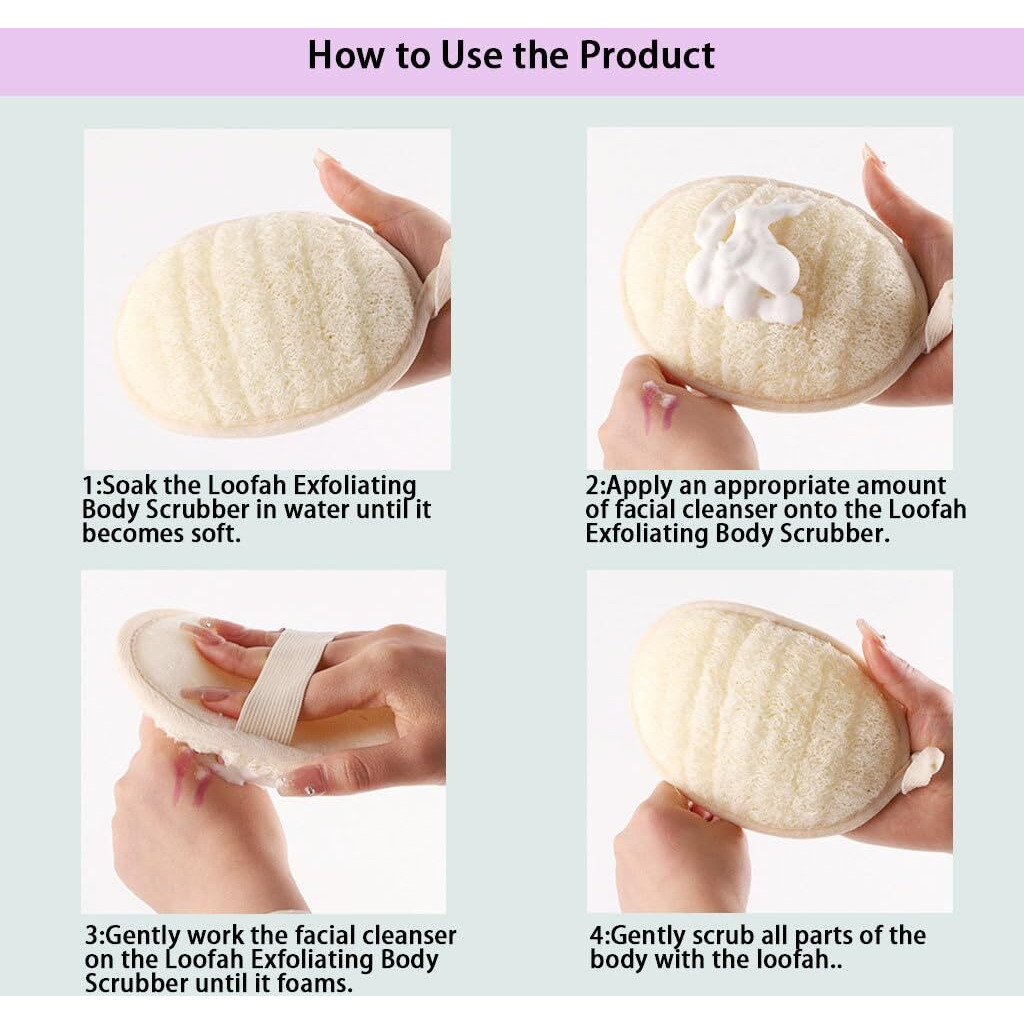 How to Use the Product

1:Soak the Loofah Exfoliating Body Scrubber in water until it becomes soft.

2:Apply an appropriate amount of facial cleanser onto the Loofah Exfoliating Body Scrubber.

3:Gently work the facial cleanser on the Loofah Exfoliating Body Scrubber until it foams.

4:Gently scrub all parts of the body with the loofah..