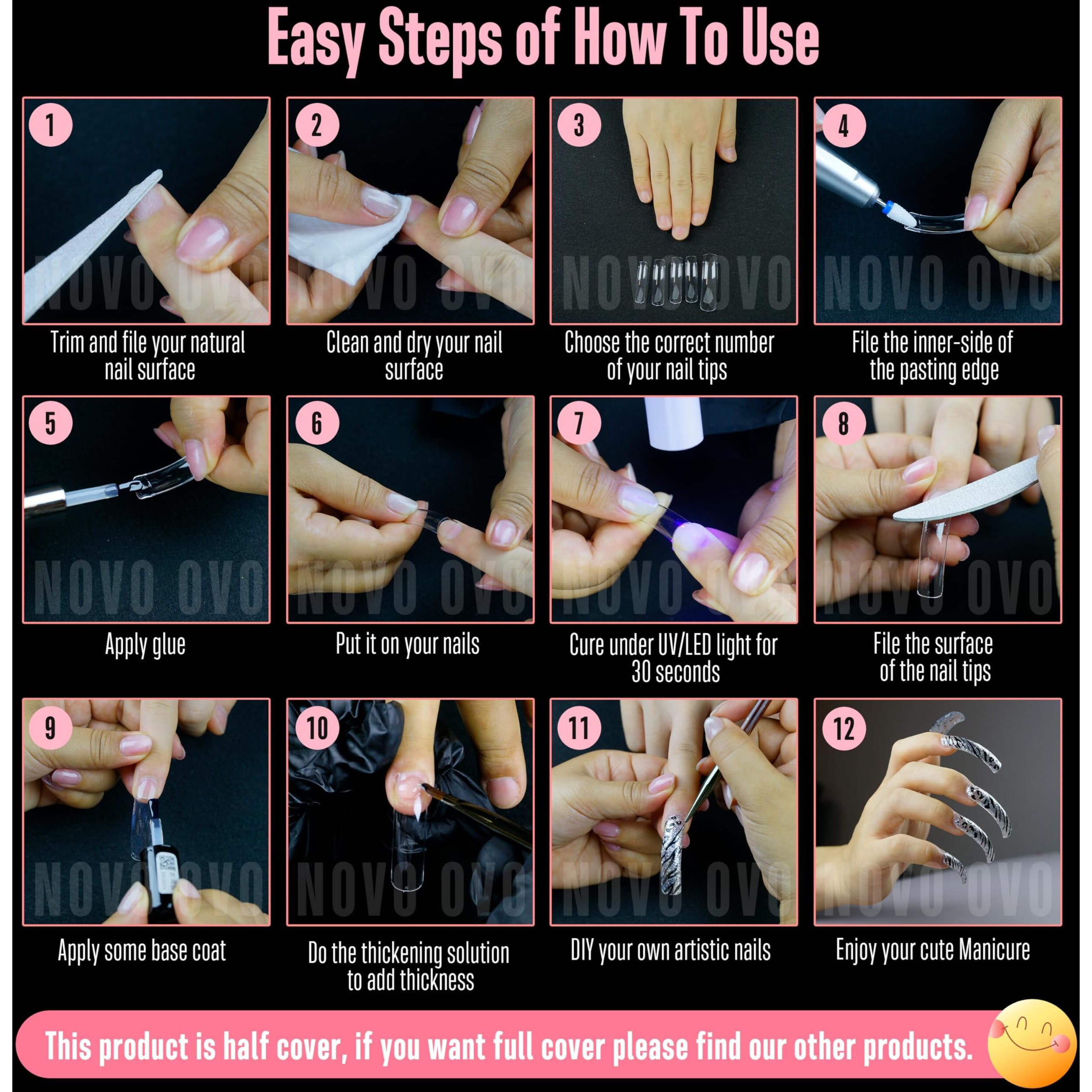 Easy Steps of How To Use

1
NOVO OVO
Trim and file your natural nail surface

2
NOVO OVO
Clean and dry your nail surface

3
NOVO OVO
Choose the correct number of your nail tips

4
NOVO OVO
File the inner-side of the pasting edge

5
NOVO OVO
Apply glue

6
NOVO OVO
Put it on your nails

7
NOVO OVO
Cure under UV/LED light for 30 seconds

8
NOVO OVO
File the surface of the nail tips

9
NOVO OVO
Apply some base coat

10
NOVO OVO
Do the thickening solution to add thickness

11
NOVO OVO
DIY your own artistic nails

12
NOVO OVO
Enjoy your cute Manicure

This product is half cover, if you want full cover please find our other products.