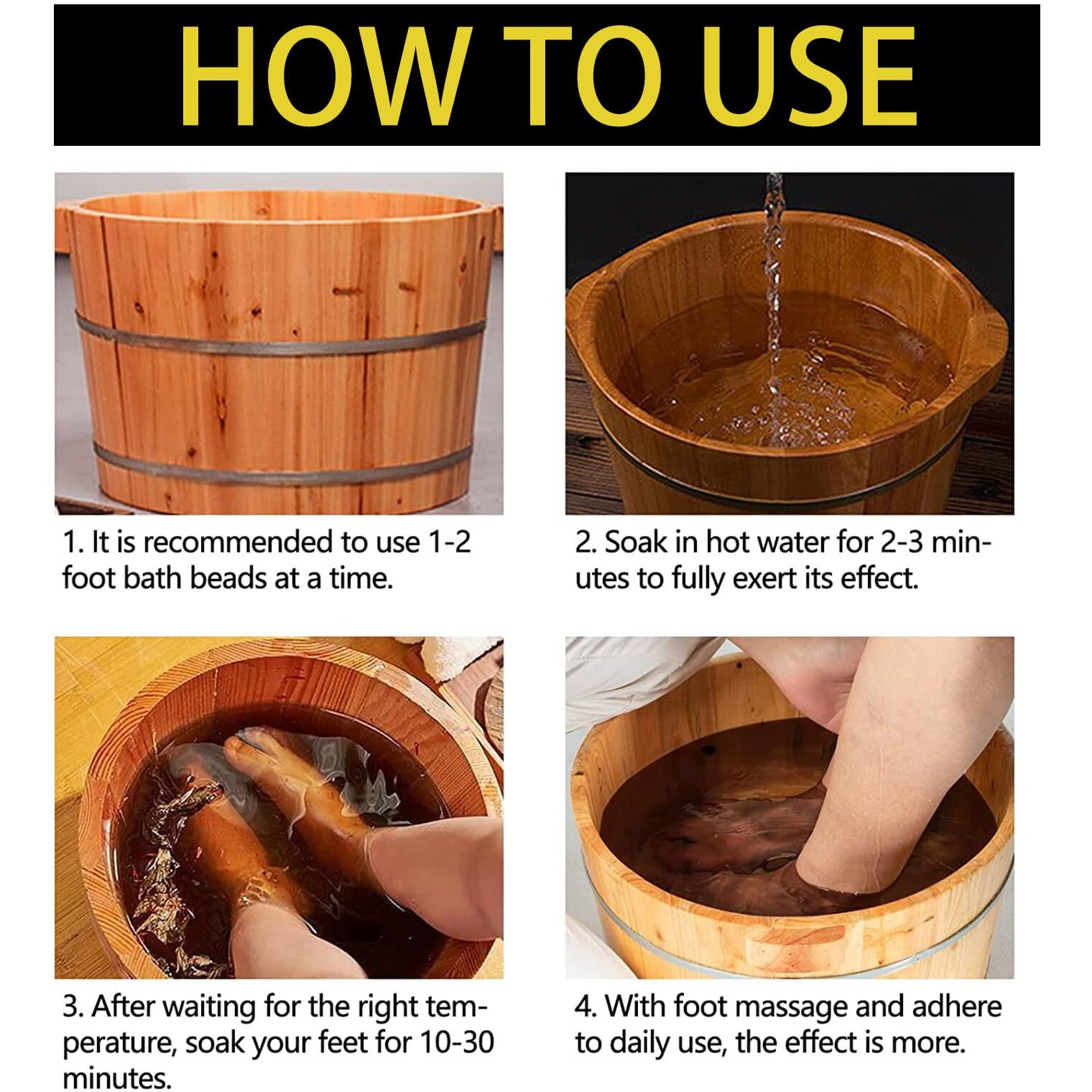 HOW TO USE

1. It is recommended to use 1-2 foot bath beads at a time.

2. Soak in hot water for 2-3 minutes to fully exert its effect.

3. After waiting for the right temperature, soak your feet for 10-30 minutes.

4. With foot massage and adhere to daily use, the effect is more.