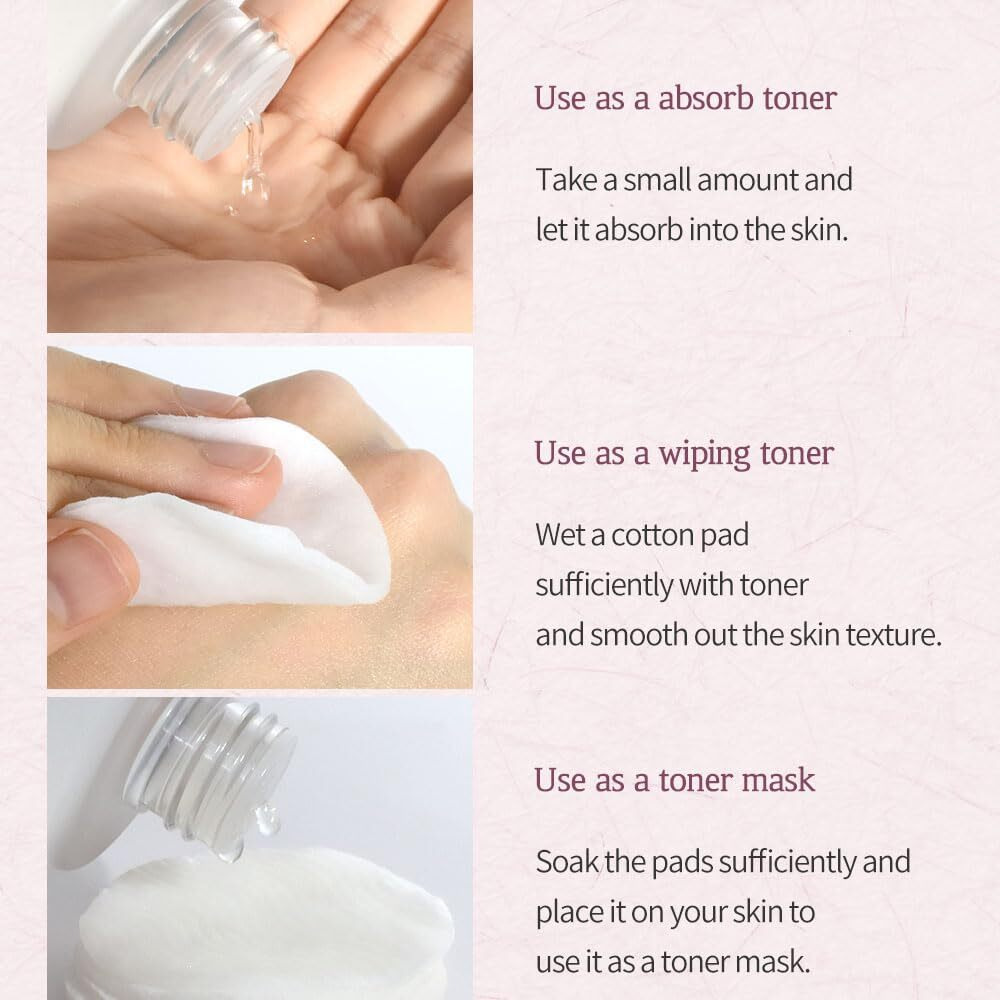 Use as a absorb toner

Take a small amount and let it absorb into the skin.

Use as a wiping toner

Wet a cotton pad sufficiently with toner and smooth out the skin texture.

Use as a toner mask

Soak the pads sufficiently and place it on your skin to use it as a toner mask.