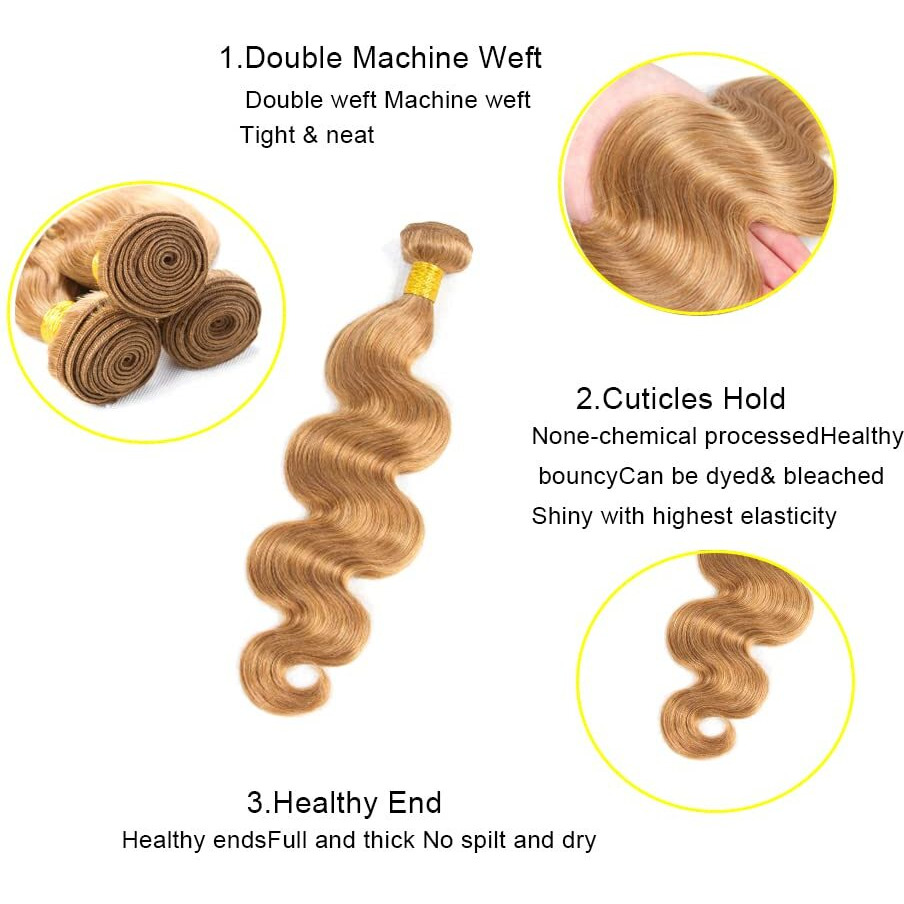 1.Double Machine Weft
Double weft Machine weft
Tight & neat

2.Cuticles Hold
None-chemical processedHealthy bouncyCan be dyed& bleached
Shiny with highest elasticity

3.Healthy End
Healthy endsFull and thick No spilt and dry