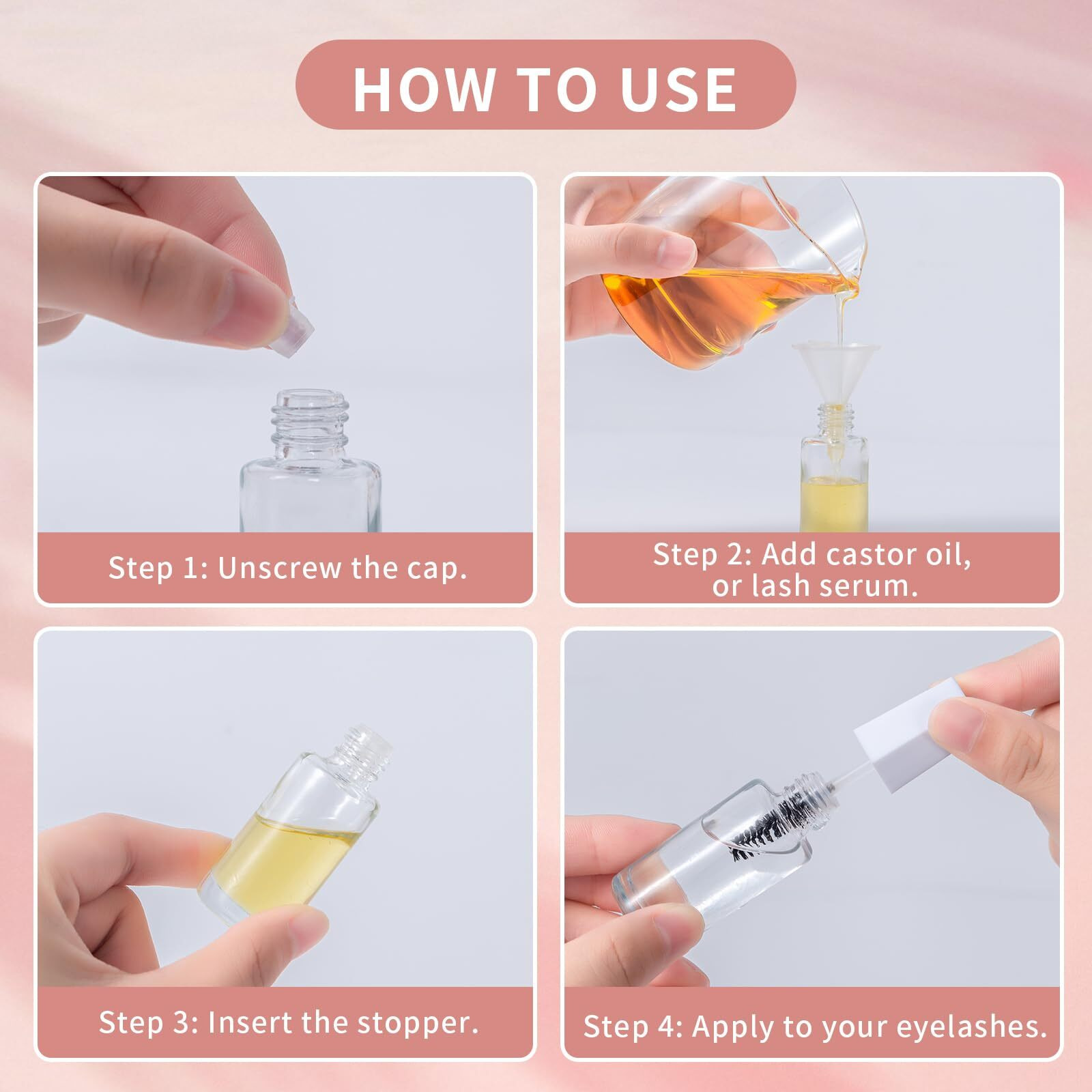 HOW TO USE

Step 1: Unscrew the cap.

Step 2: Add castor oil, or lash serum.

Step 3: Insert the stopper.

Step 4: Apply to your eyelashes.