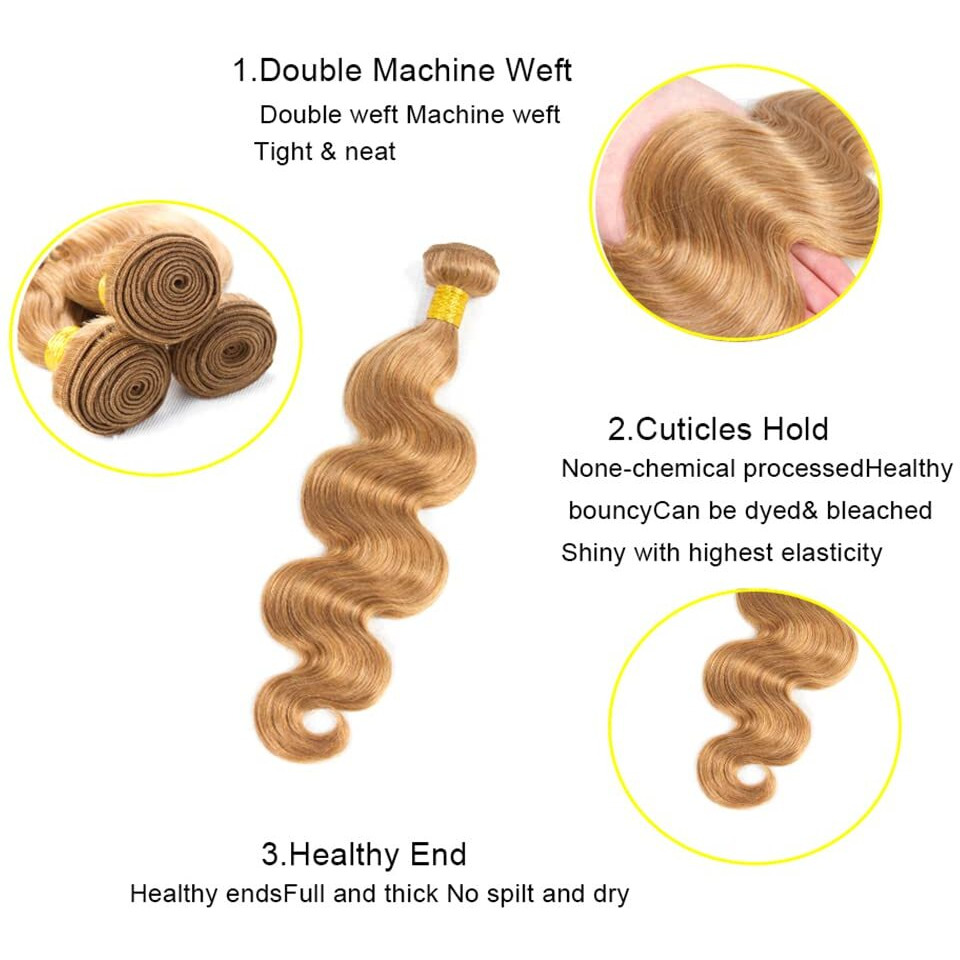 1.Double Machine Weft
Double weft Machine weft
Tight & neat

2.Cuticles Hold
None-chemical processedHealthy bouncyCan be dyed& bleached
Shiny with highest elasticity

3.Healthy End
Healthy endsFull and thick No spilt and dry