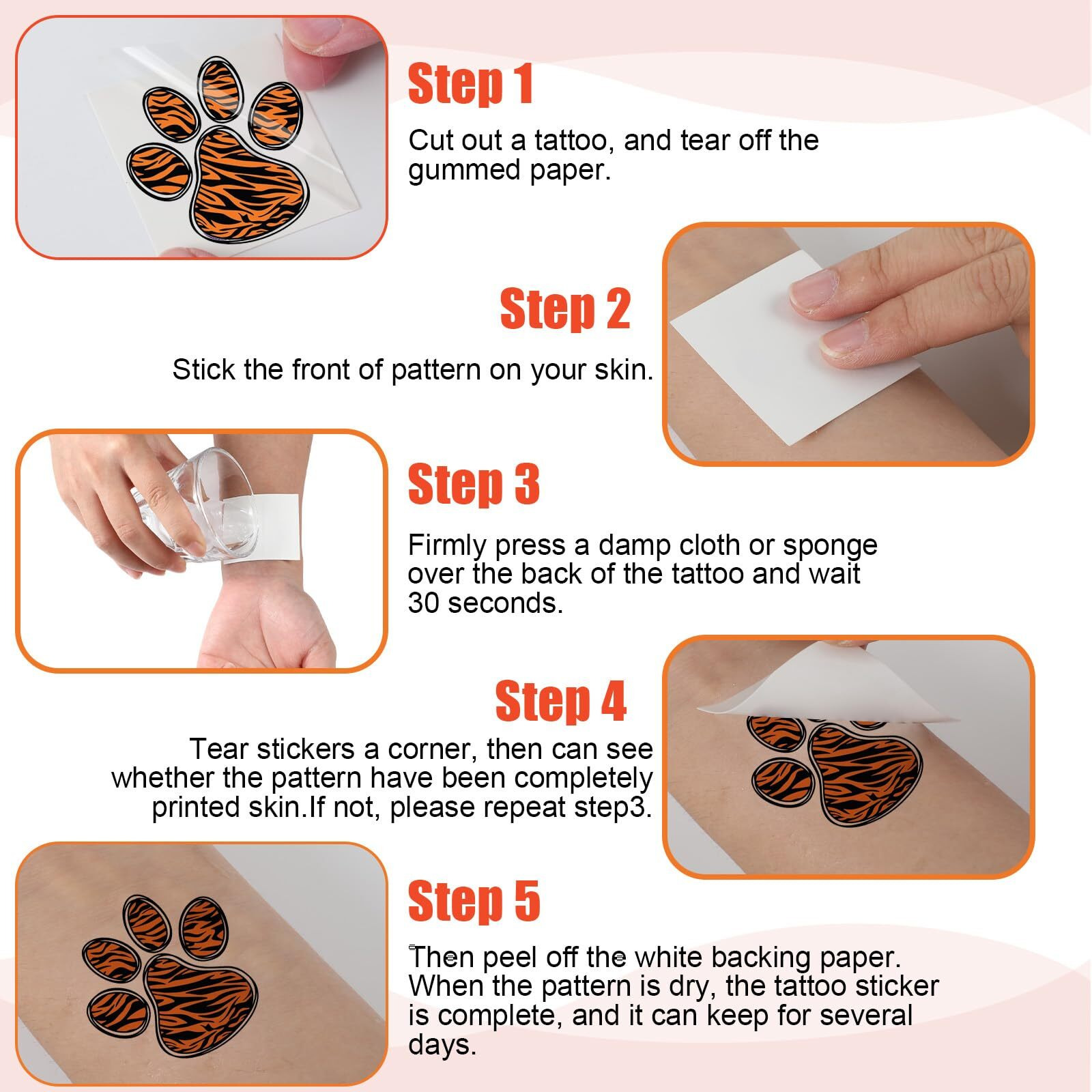 Step 1

Cut out a tattoo, and tear off the gummed paper.

Step 2

Stick the front of pattern on your skin.

Step 3

Firmly press a damp cloth or sponge over the back of the tattoo and wait 30 seconds.

Step 4

Tear stickers a corner, then can see whether the pattern have been completely printed skin.If not, please repeat step3.

Step 5

Then peel off the white backing paper. When the pattern is dry, the tattoo sticker is complete, and it can keep for several days.