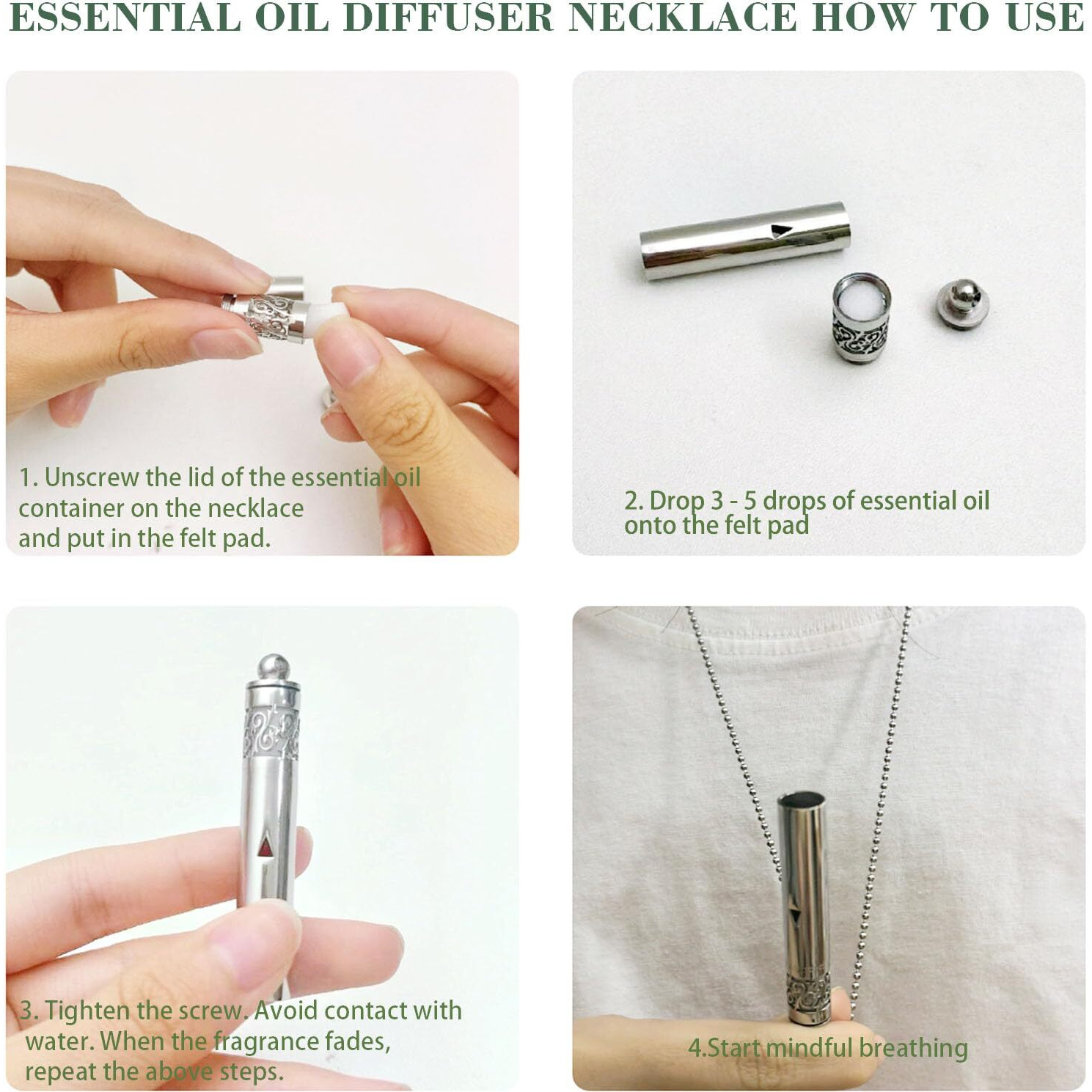 ESSENTIAL OIL DIFFUSER NECKLACE HOW TO USE

1. Unscrew the lid of the essential oil container on the necklace and put in the felt pad.

2. Drop 3 - 5 drops of essential oil onto the felt pad

3. Tighten the screw. Avoid contact with water. When the fragrance fades, repeat the above steps.

4.Start mindful breathing