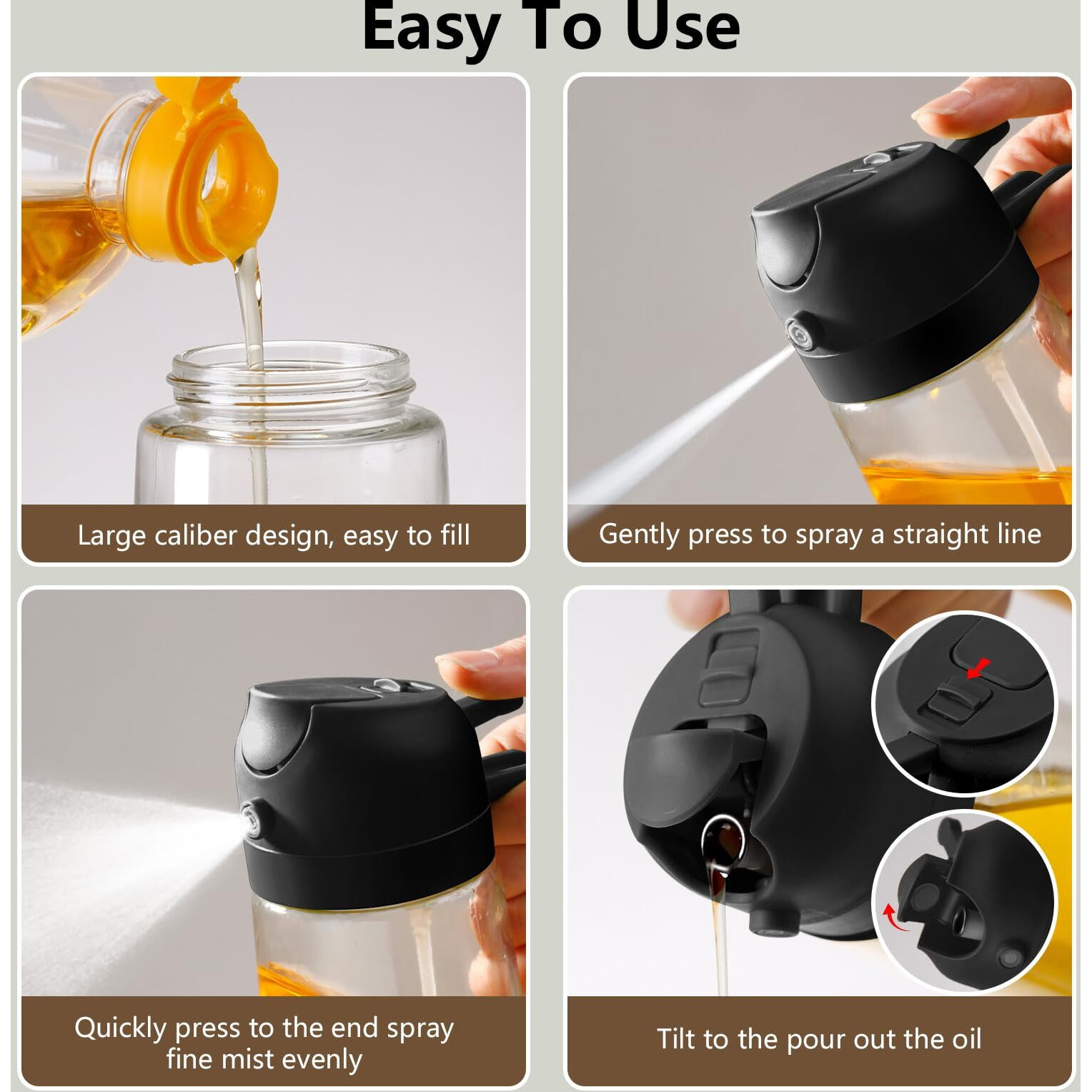 Easy To Use

Large caliber design, easy to fill

Gently press to spray a straight line

Quickly press to the end spray fine mist evenly

Tilt to the pour out the oil