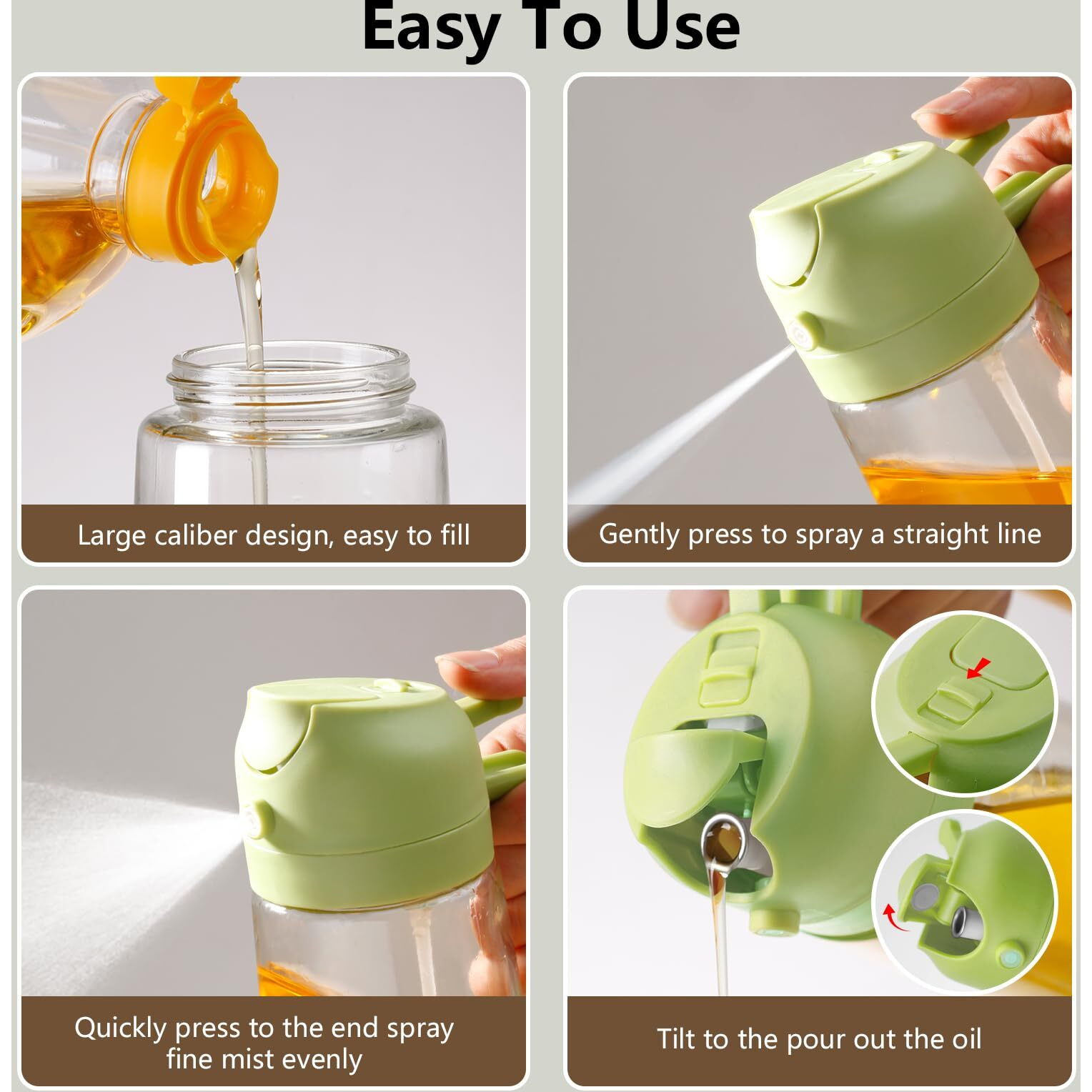 Easy To Use

Large caliber design, easy to fill

Gently press to spray a straight line

Quickly press to the end spray fine mist evenly

Tilt to the pour out the oil