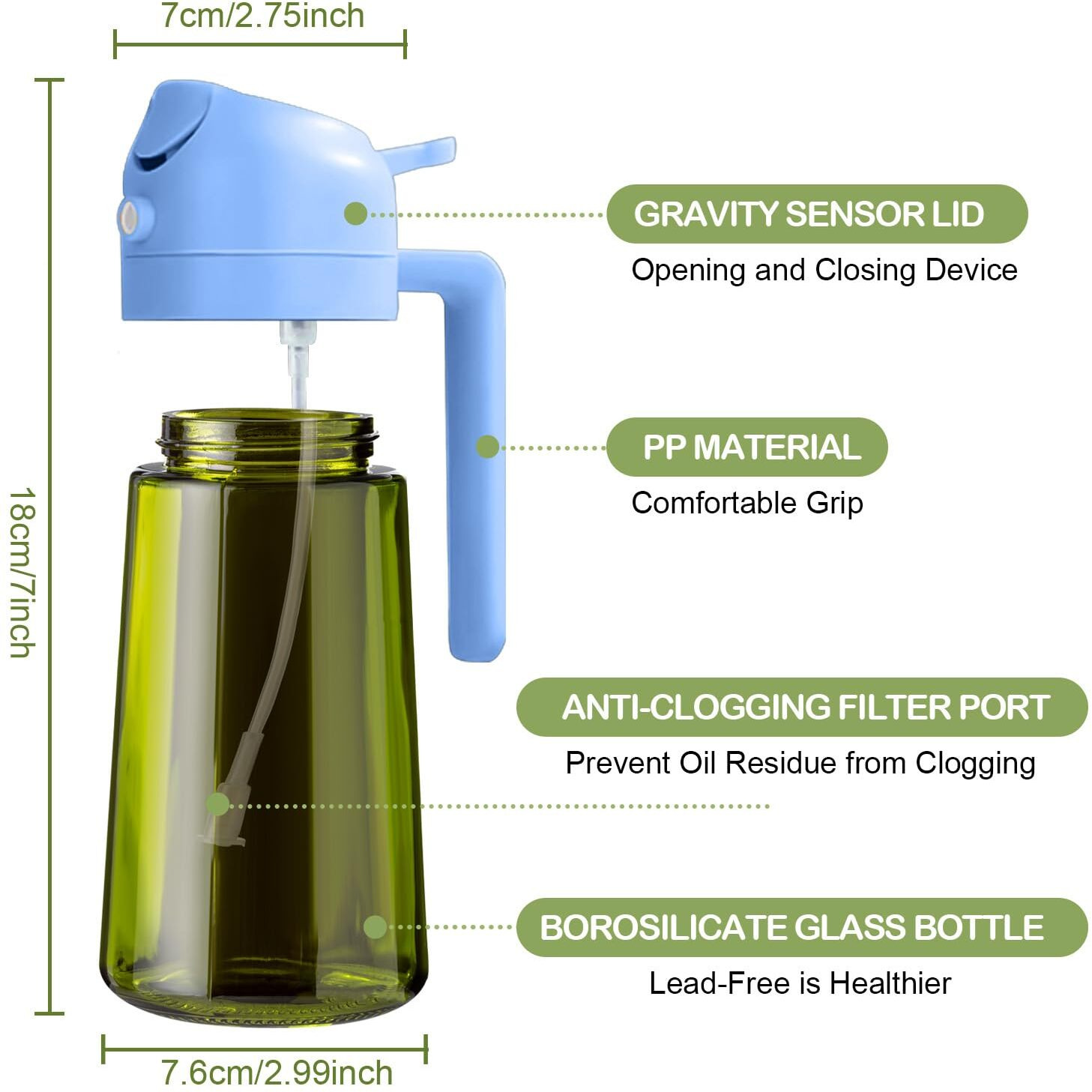 7cm/2.75inch

18cm/7inch

GRAVITY SENSOR LID

Opening and Closing Device

PP MATERIAL

Comfortable Grip

ANTI-CLOGGING FILTER PORT

Prevent Oil Residue from Clogging

BOROSILICATE GLASS BOTTLE

Lead-Free is Healthier

7.6cm/2.99inch