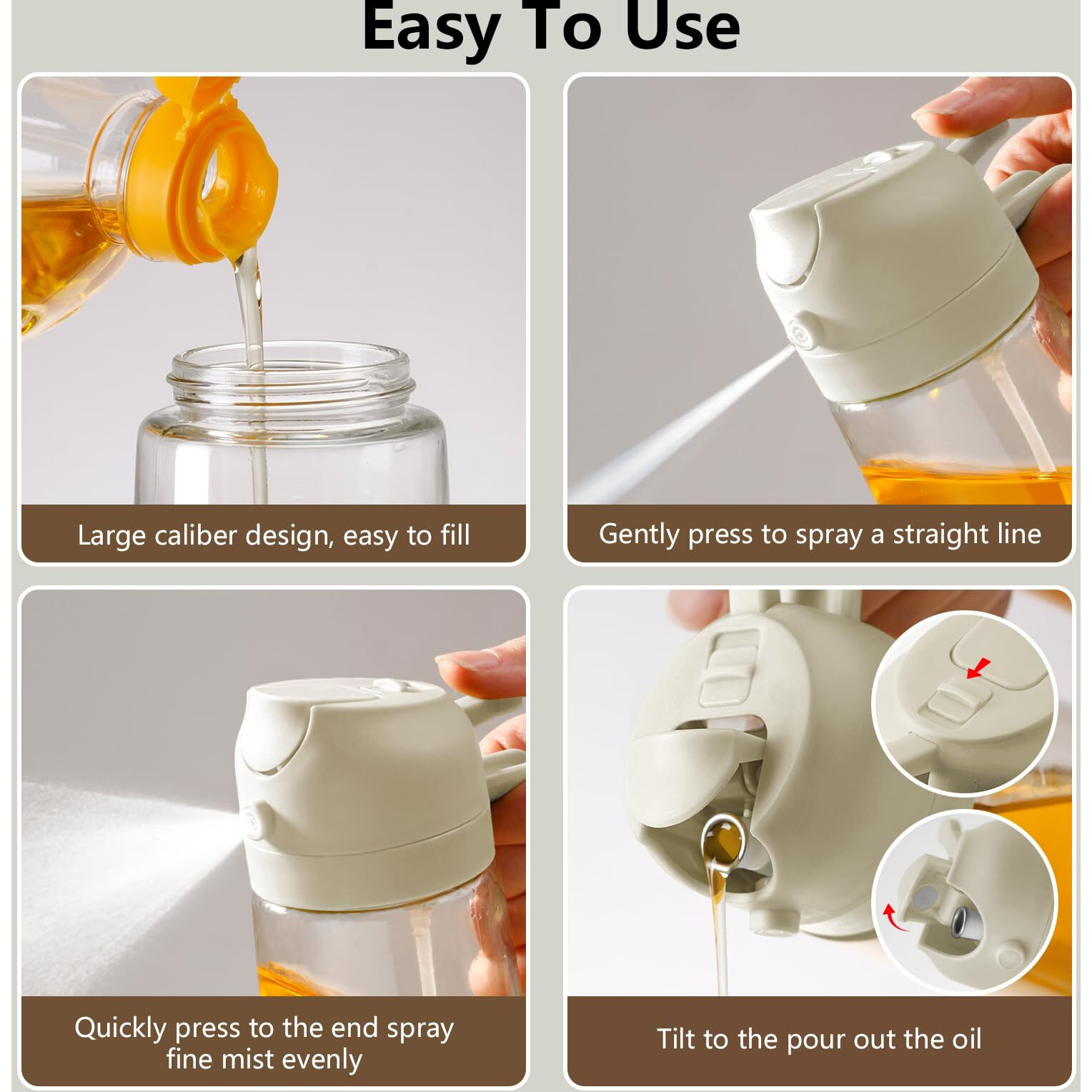 Easy To Use

Large caliber design, easy to fill

Gently press to spray a straight line

Quickly press to the end spray fine mist evenly

Tilt to the pour out the oil