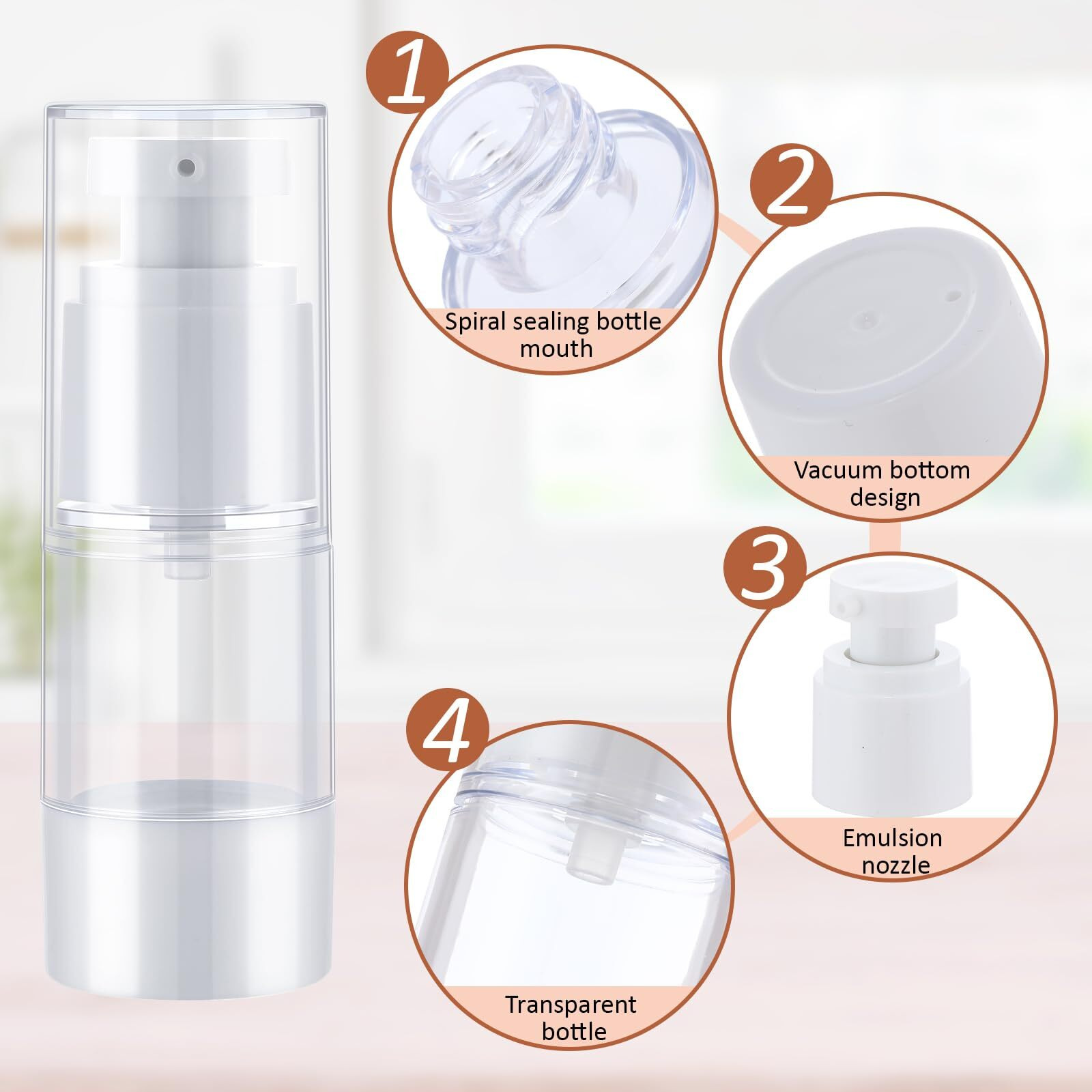 1

Spiral sealing bottle mouth

2

Vacuum bottom design

3

Emulsion nozzle

4

Transparent bottle