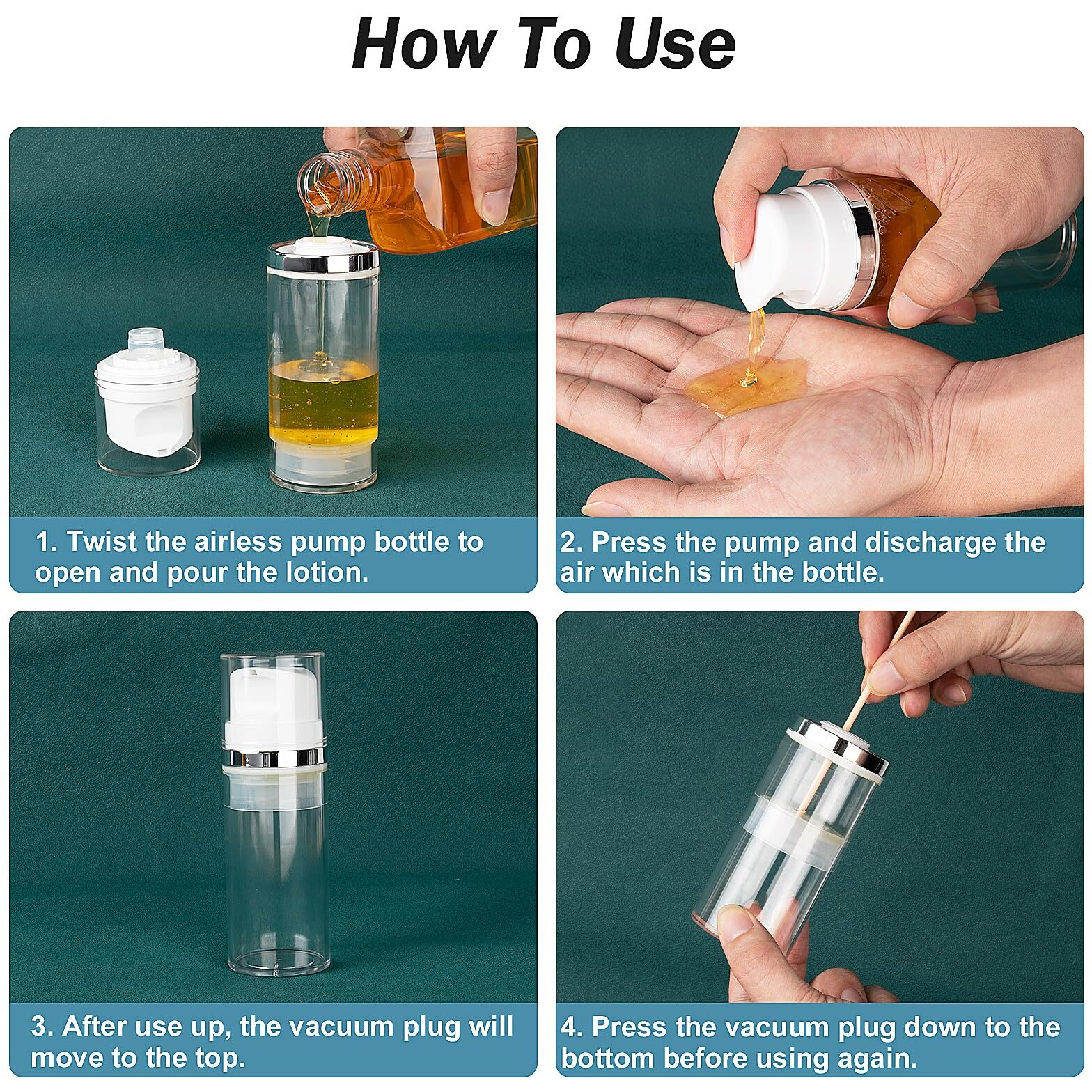 How To Use

1. Twist the airless pump bottle to open and pour the lotion.

2. Press the pump and discharge the air which is in the bottle.

3. After use up, the vacuum plug will move to the top.

4. Press the vacuum plug down to the bottom before using again.