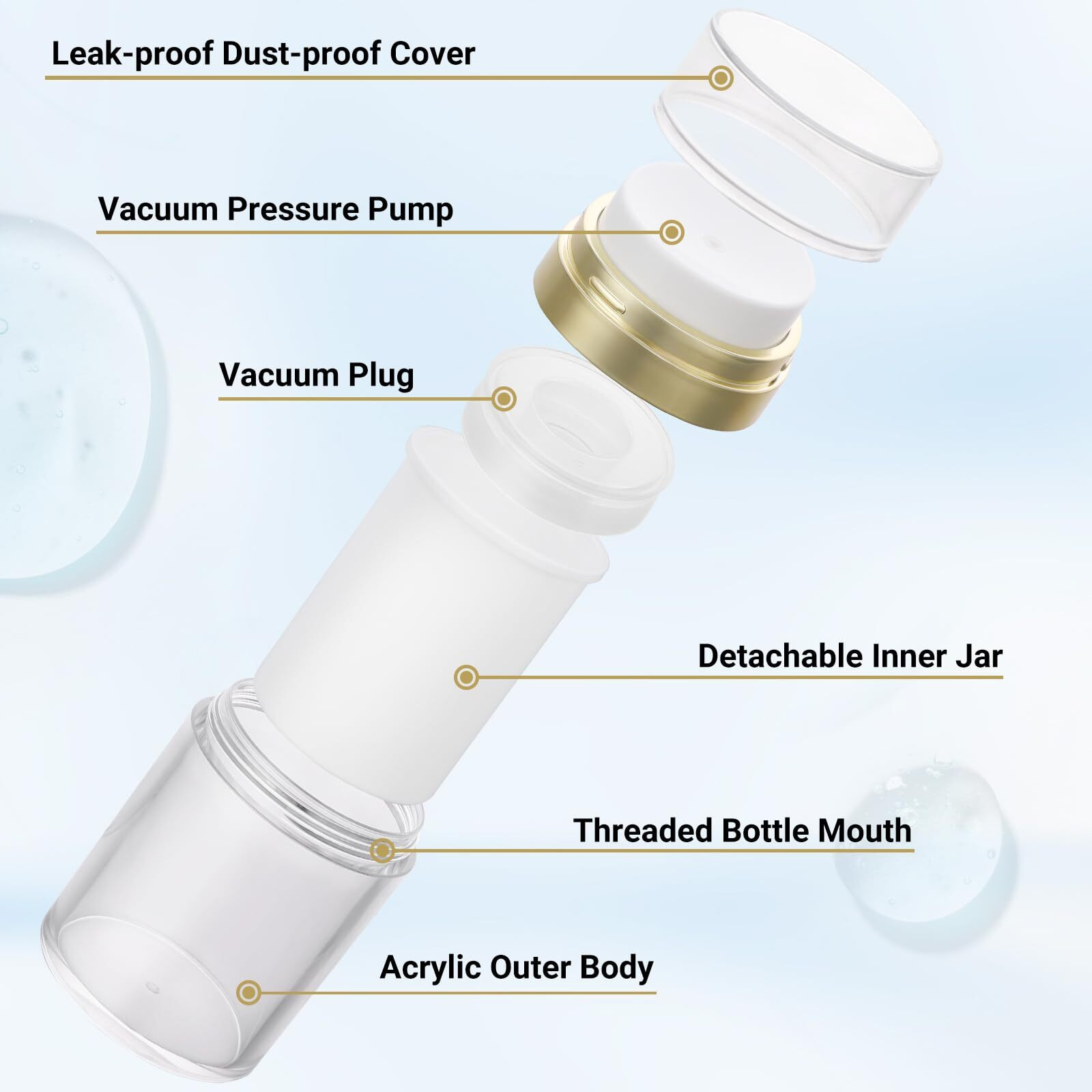 Leak-proof Dust-proof Cover

Vacuum Pressure Pump

Vacuum Plug

Detachable Inner Jar

Threaded Bottle Mouth

Acrylic Outer Body