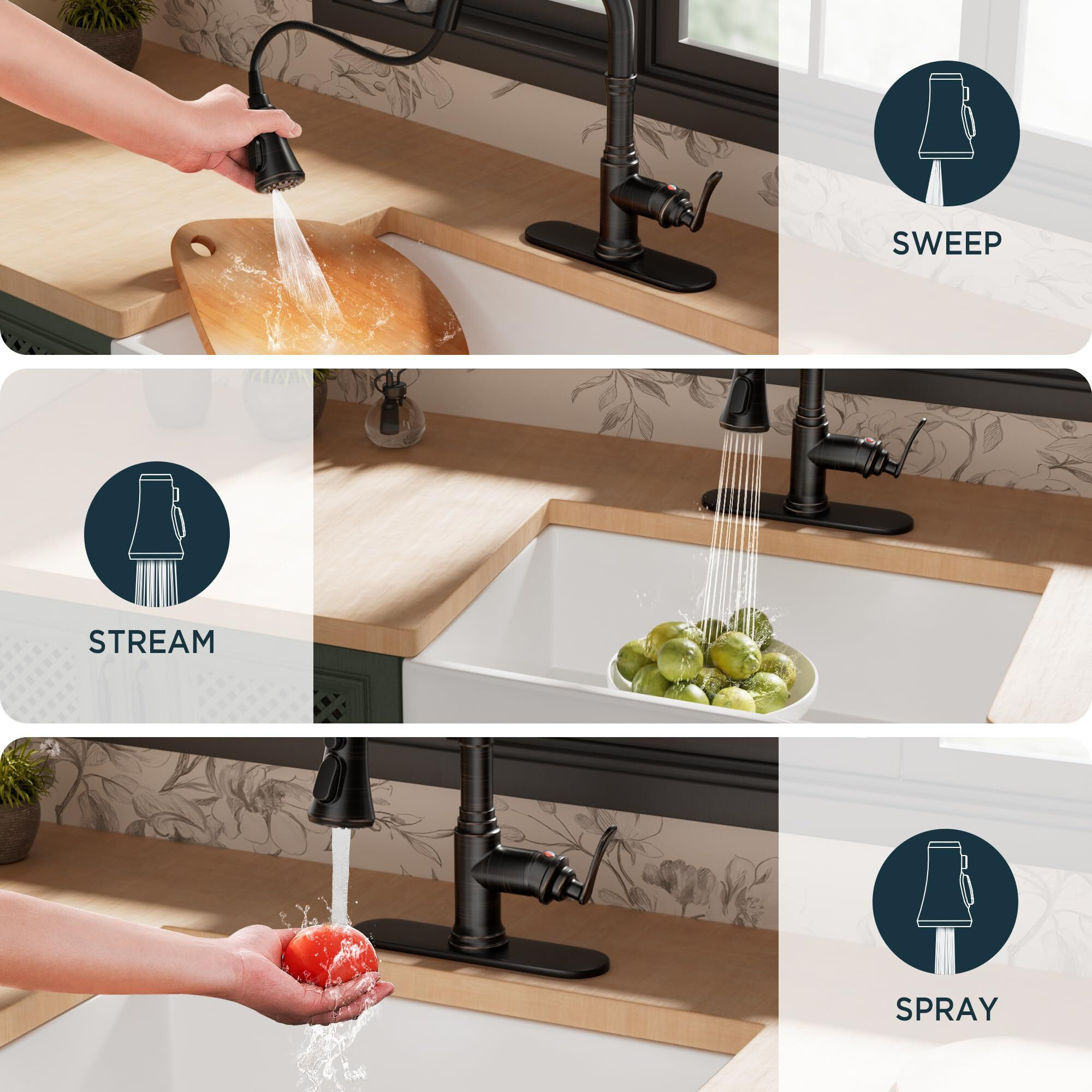 SWEEP

STREAM

SPRAY