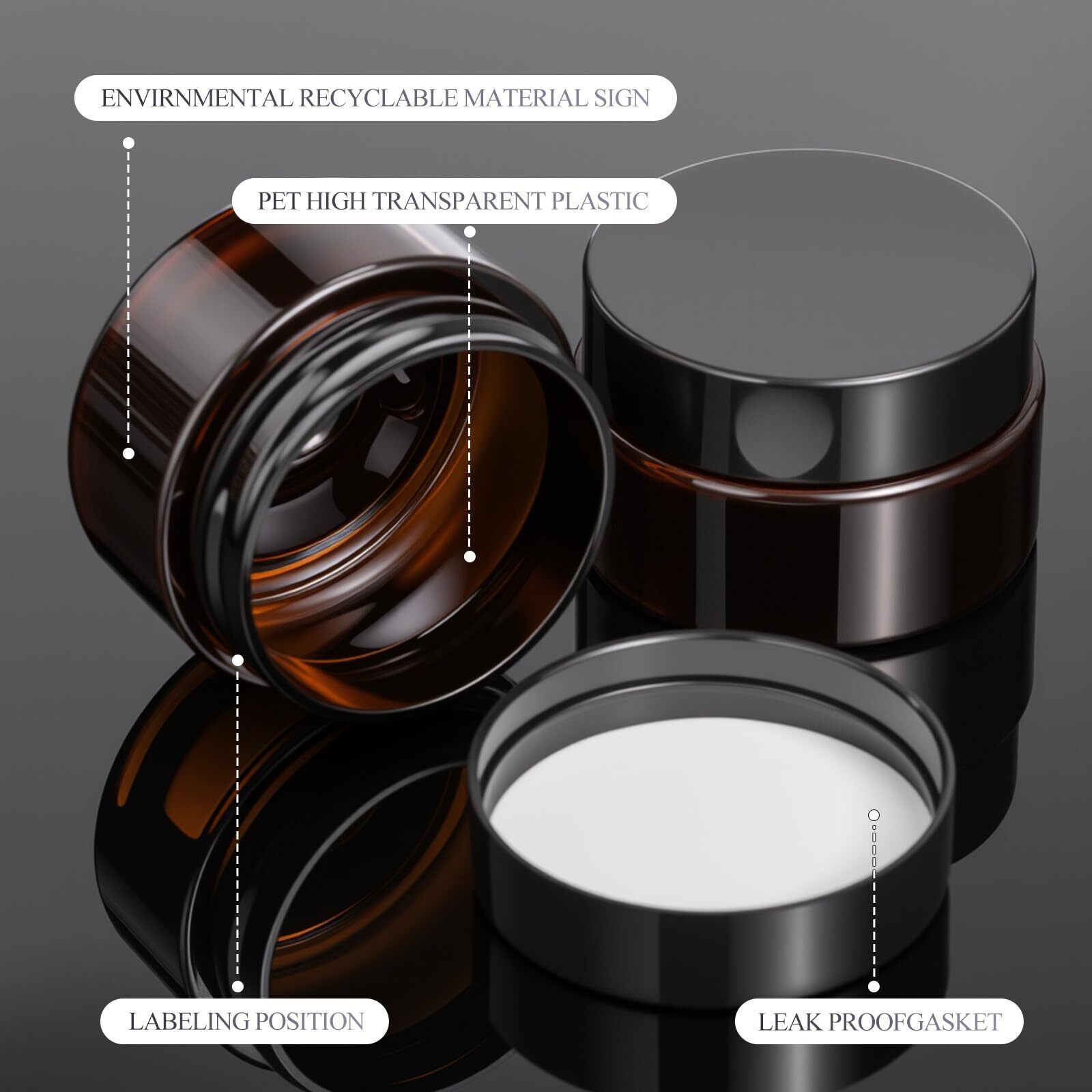 ENVIRNMENTAL RECYCLABLE MATERIAL SIGN

PET HIGH TRANSPARENT PLASTIC

LABELING POSITION

LEAK PROOFGASKET